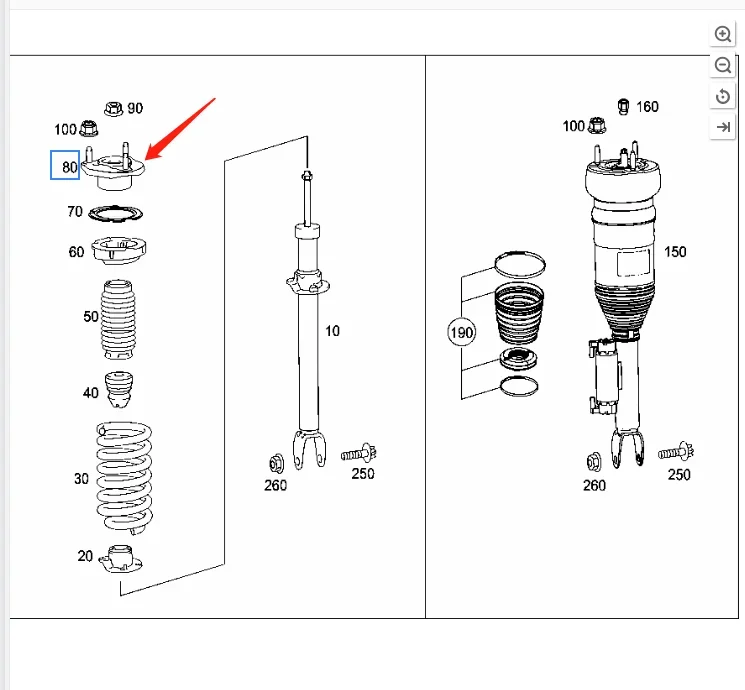 90
100
80
70
60
50
40
30
20
10
260
250
160
100
150
190
260
250