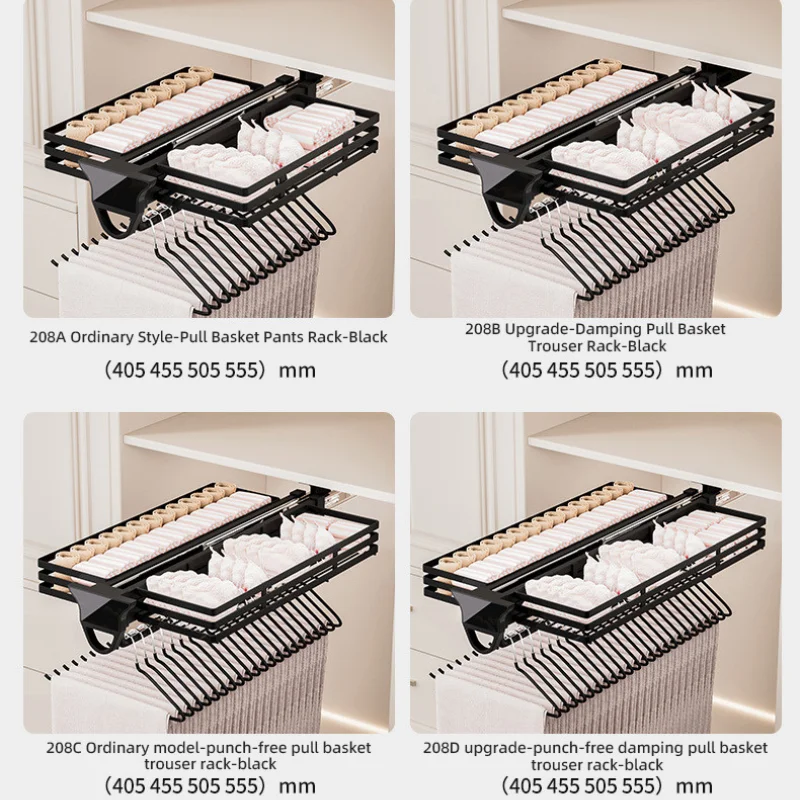 208A Ordinary Style-Pull Basket Pants Rack-Black

（405 455 505 555） mm

208B Upgrade-Damping Pull Basket Trouser Rack-Black

（405 455 505 555） mm

208C Ordinary model-punch-free pull basket trouser rack-black

（405 455 505 555） mm

208D upgrade-punch-free damping pull basket trouser rack-black

（405 455 505 555） mm