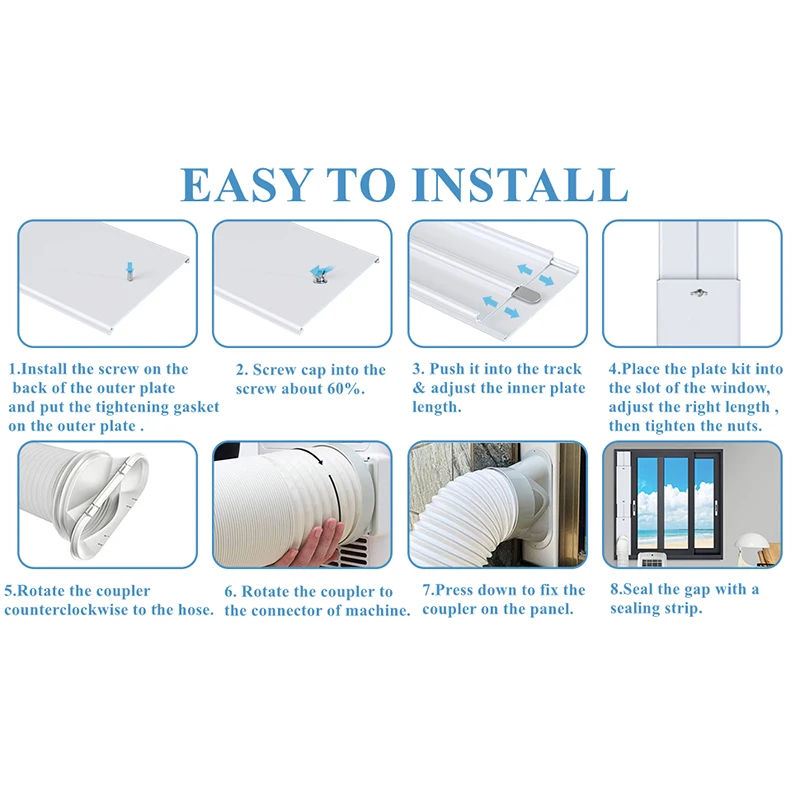 EASY TO INSTALL

1.Install the screw on the back of the outer plate and put the tightening gasket on the outer plate .

2. Screw cap into the screw about 60%.

3. Push it into the track & adjust the inner plate length.

4.Place the plate kit into the slot of the window, adjust the right length , then tighten the nuts.

5.Rotate the coupler counterclockwise to the hose.

6. Rotate the coupler to the connector of machine.

7.Press down to fix the coupler on the panel.

8.Seal the gap with a sealing strip.