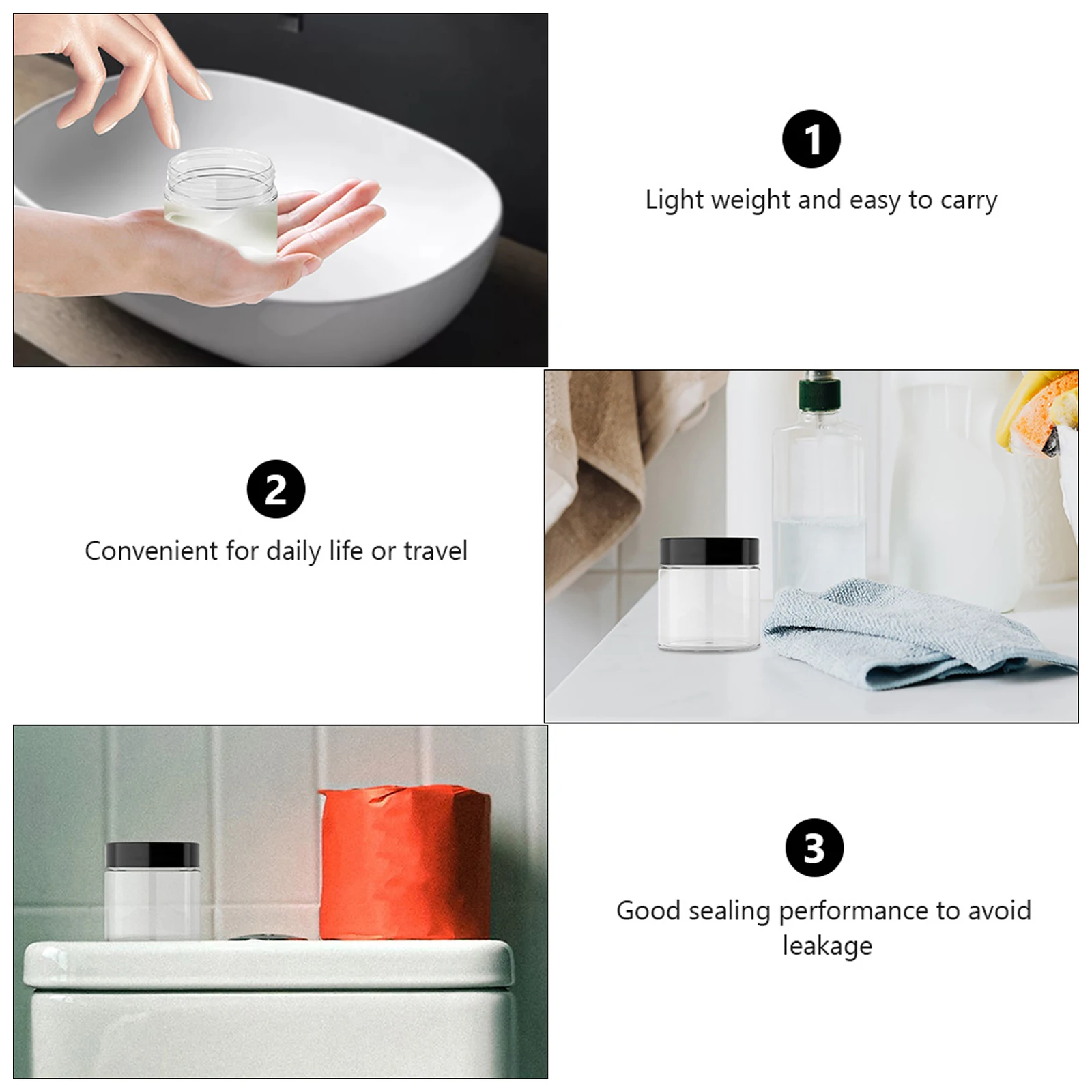 1

Light weight and easy to carry

2

Convenient for daily life or travel

3

Good sealing performance to avoid leakage