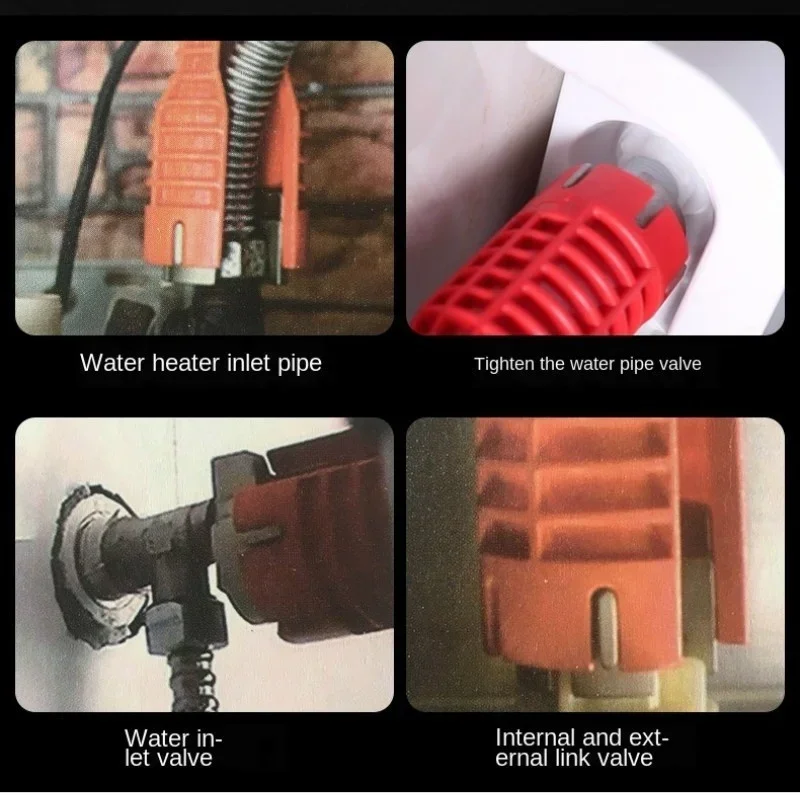 Water heater inlet pipe

Tighten the water pipe valve

Water inlet valve

Internal and external link valve