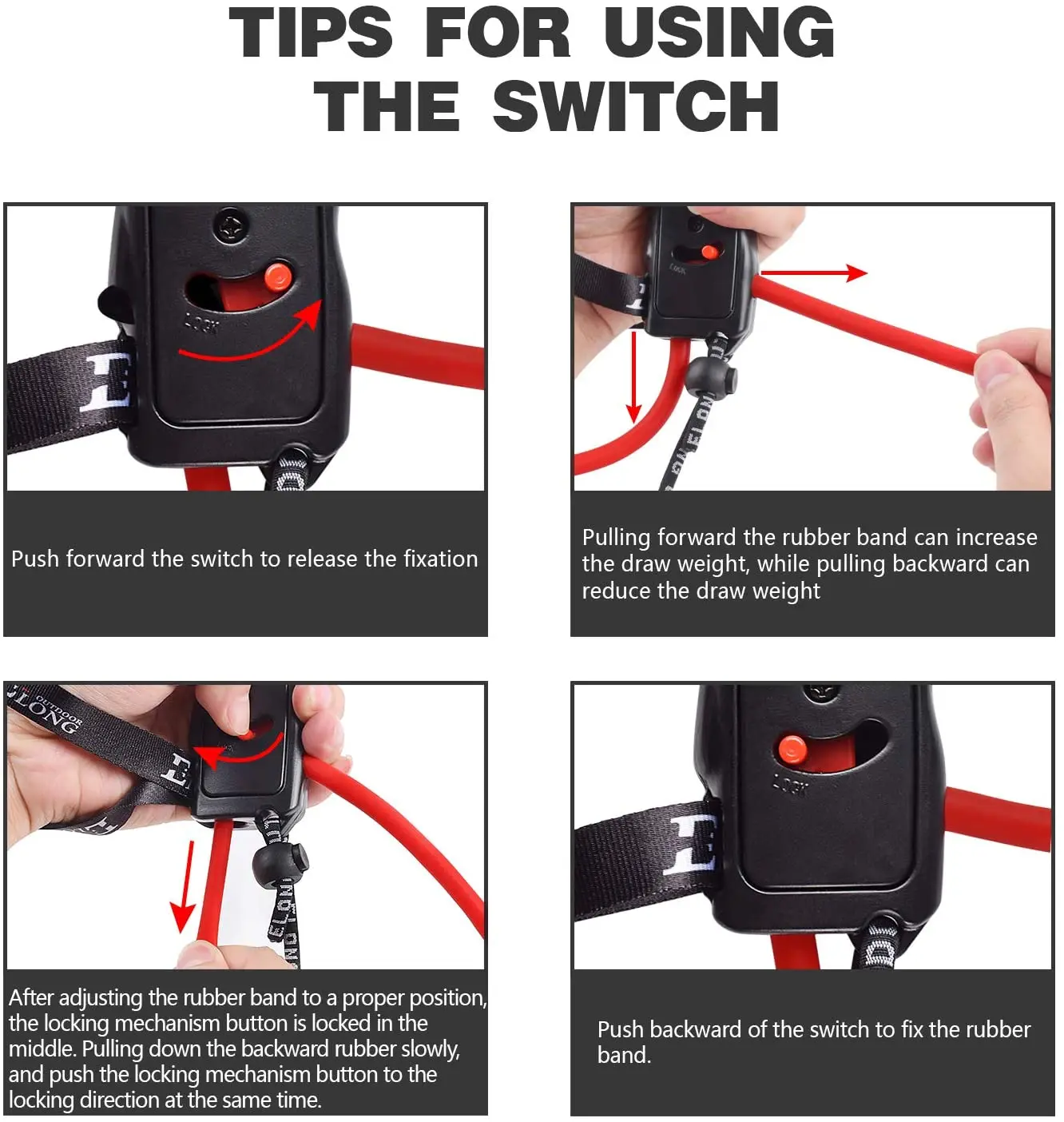 TIPS FOR USING THE SWITCH

LOCK

Push forward the switch to release the fixation

LOCK

ELONG

Pulling forward the rubber band can increase the draw weight, while pulling backward can reduce the draw weight

OUTDOOR ELONG

ELONG

After adjusting the rubber band to a proper position, the locking mechanism button is locked in the middle. Pulling down the backward rubber slowly, and push the locking mechanism button to the locking direction at the same time.

LOCK

Push backward of the switch to fix the rubber band.