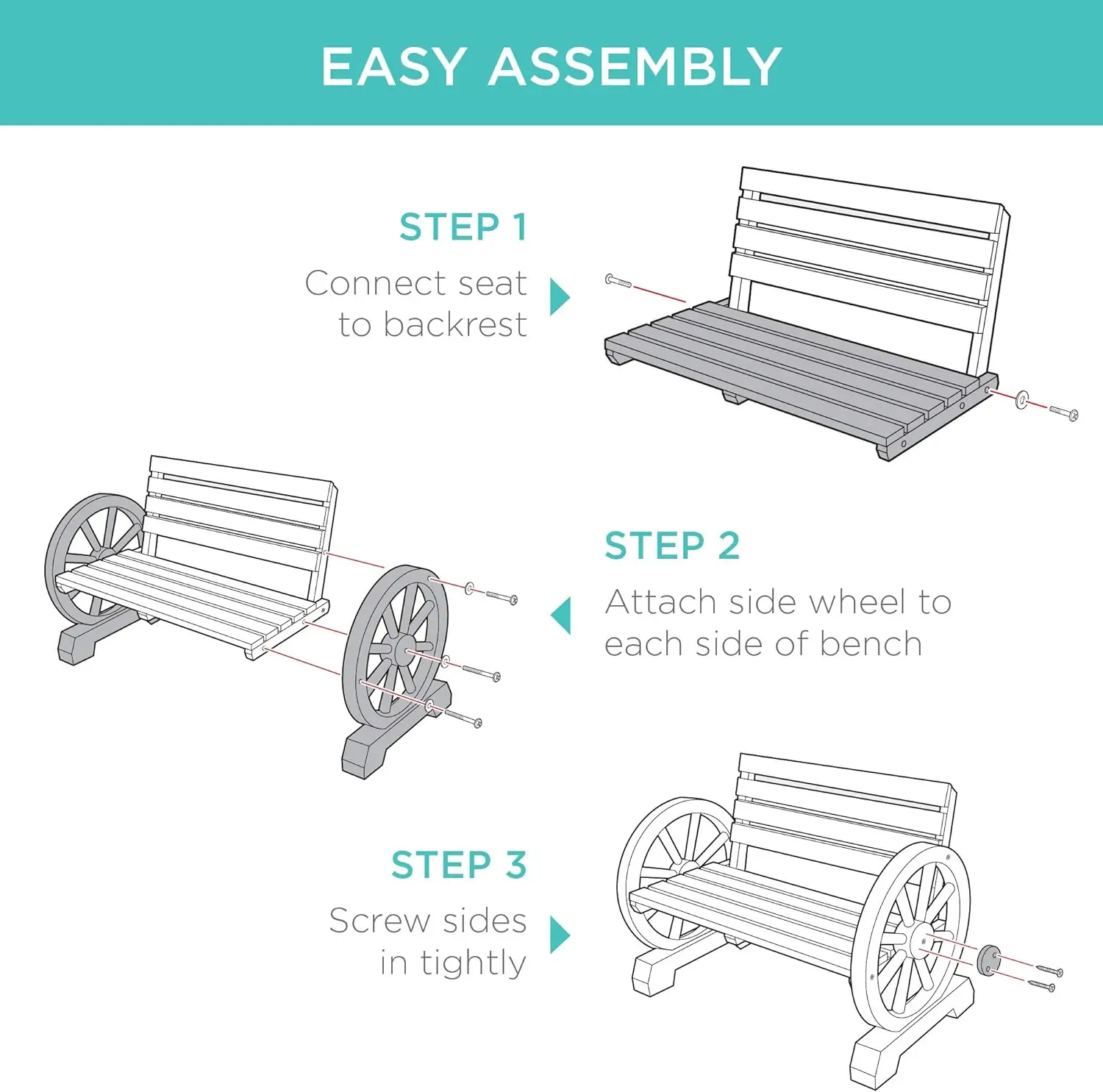 EASY ASSEMBLY

STEP 1
Connect seat to backrest

STEP 2
Attach side wheel to each side of bench

STEP 3
Screw sides in tightly