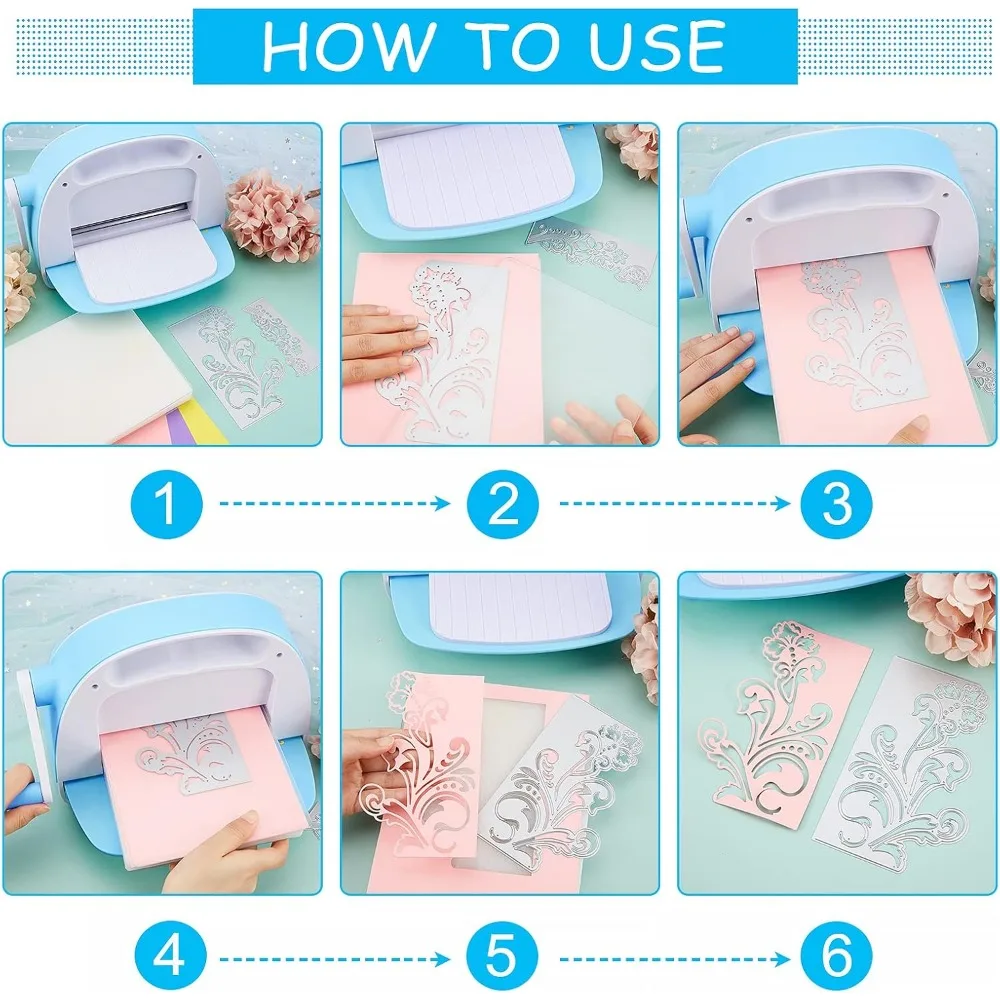 HOW TO USE

1

2

3

4

5

6