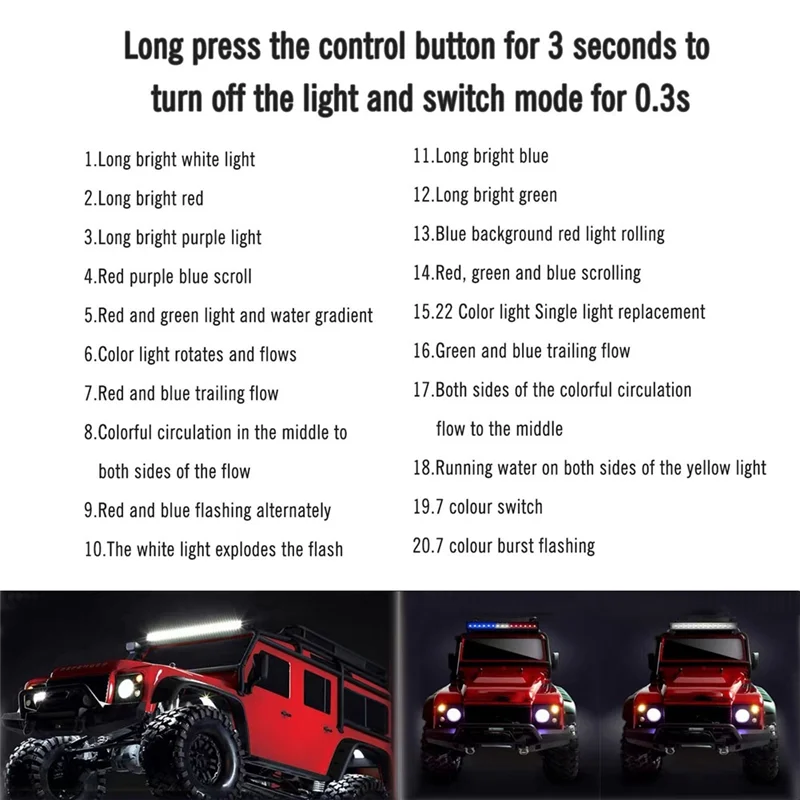 Long press the control button for 3 seconds to turn off the light and switch mode for 0.3s

1.Long bright white light
2.Long bright red
3.Long bright purple light
4.Red purple blue scroll
5.Red and green light and water gradient
6.Color light rotates and flows
7.Red and blue trailing flow
8.Colorful circulation in the middle to both sides of the flow
9.Red and blue flashing alternately
10.The white light explodes the flash

11.Long bright blue
12.Long bright green
13.Blue background red light rolling
14.Red, green and blue scrolling
15.22 Color light Single light replacement
16.Green and blue trailing flow
17.Both sides of the colorful circulation flow to the middle
18.Running water on both sides of the yellow light
19.7 colour switch
20.7 colour burst flashing