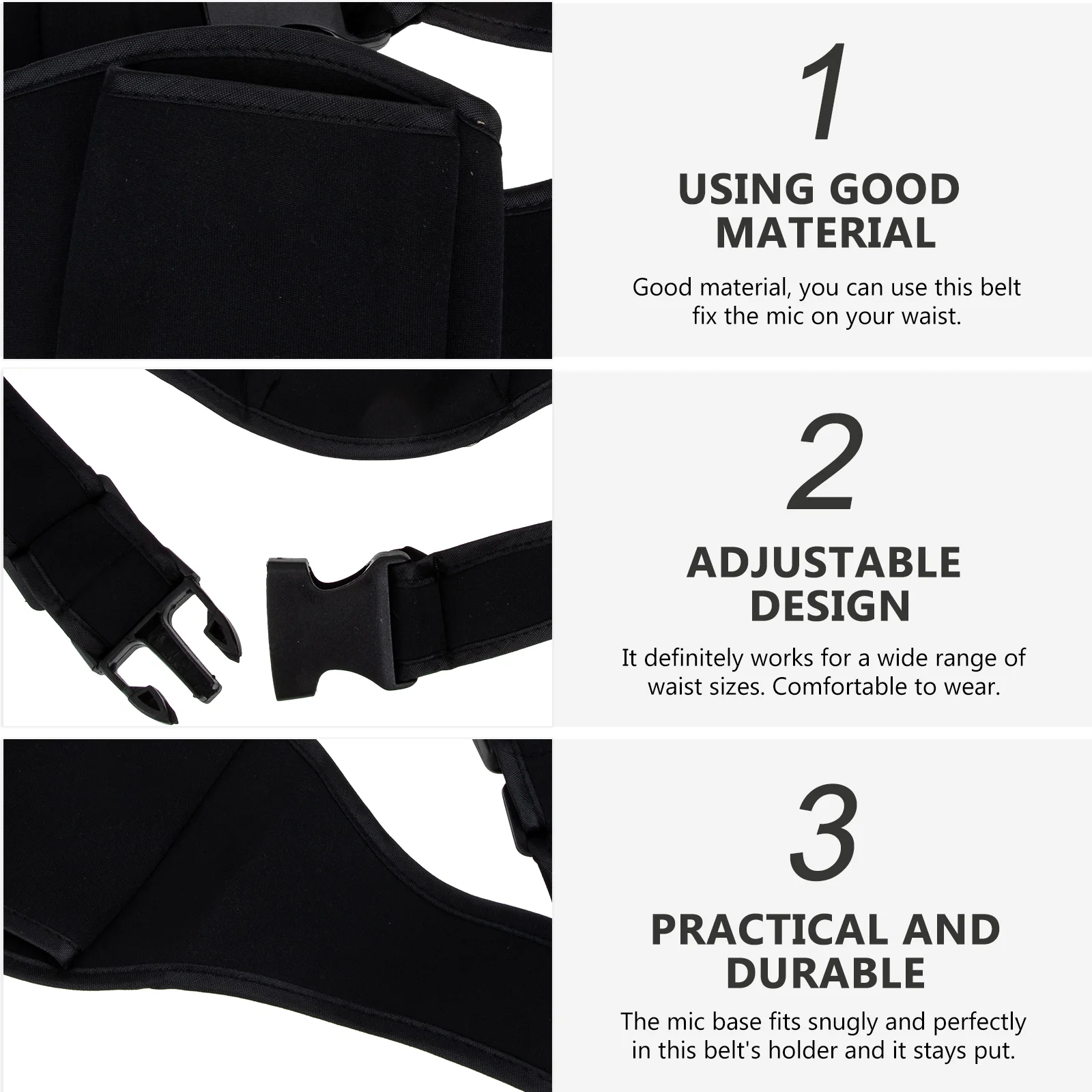 1

USING GOOD MATERIAL

Good material, you can use this belt fix the mic on your waist.

2

ADJUSTABLE DESIGN

It definitely works for a wide range of waist sizes. Comfortable to wear.

3

PRACTICAL AND DURABLE

The mic base fits snugly and perfectly in this belt's holder and it stays put.