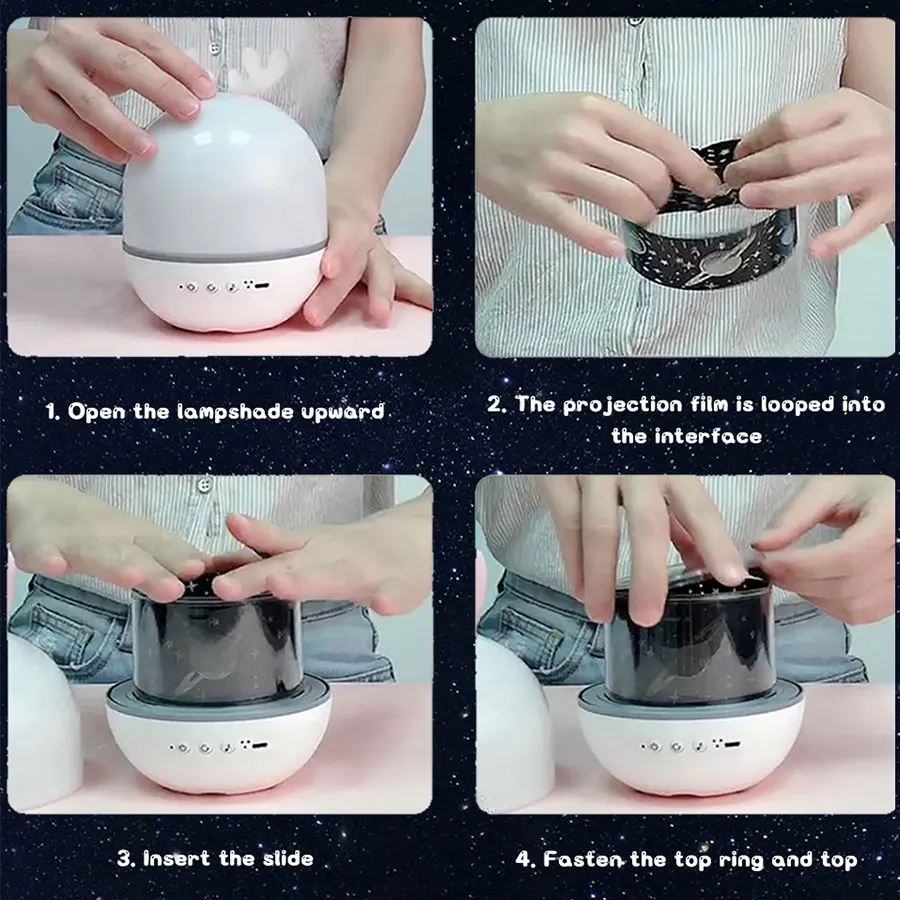 1. Open the lampshade upward

2. The projection film is looped into the interface

3. Insert the slide

4. Fasten the top ring and top