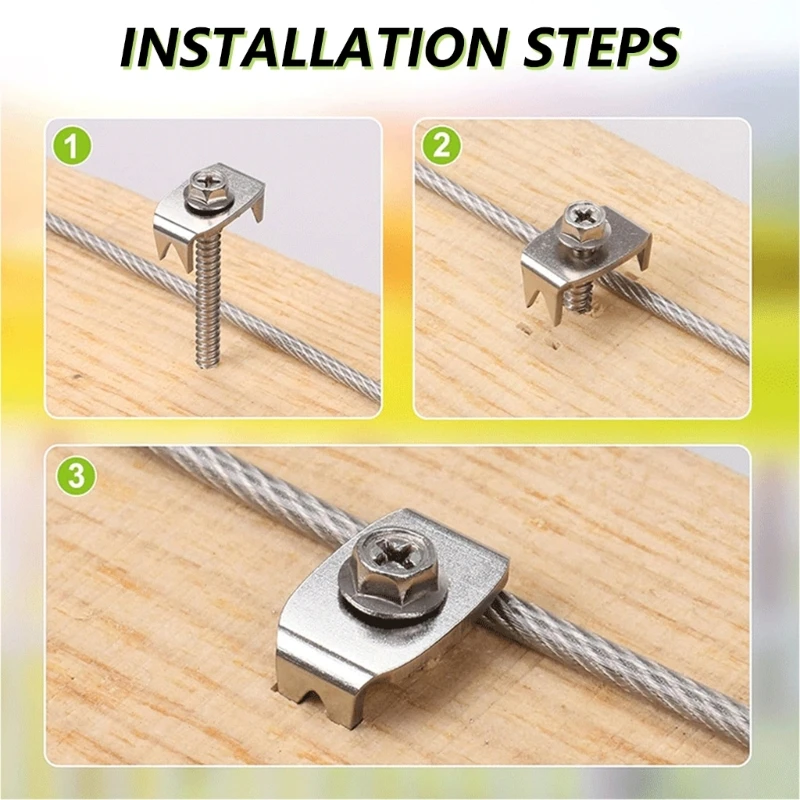 INSTALLATION STEPS

1

2

3