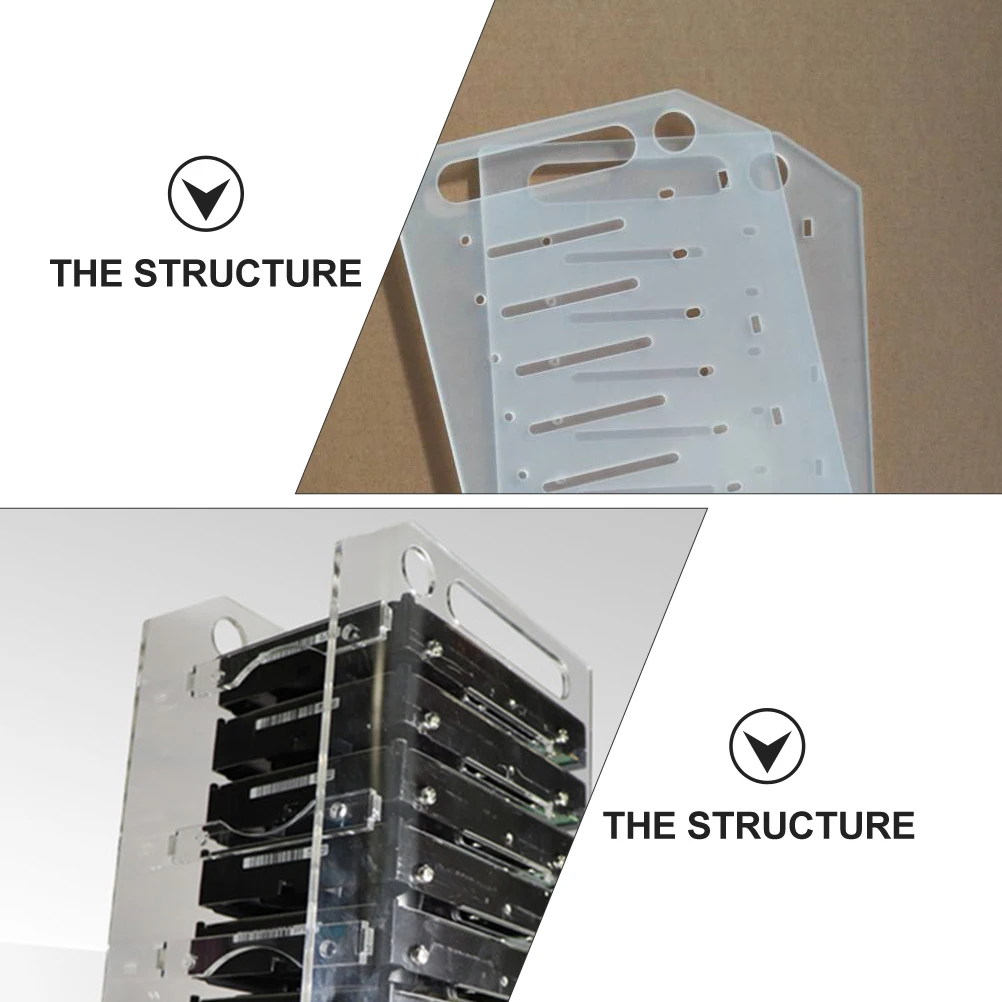 THE STRUCTURE

THE STRUCTURE