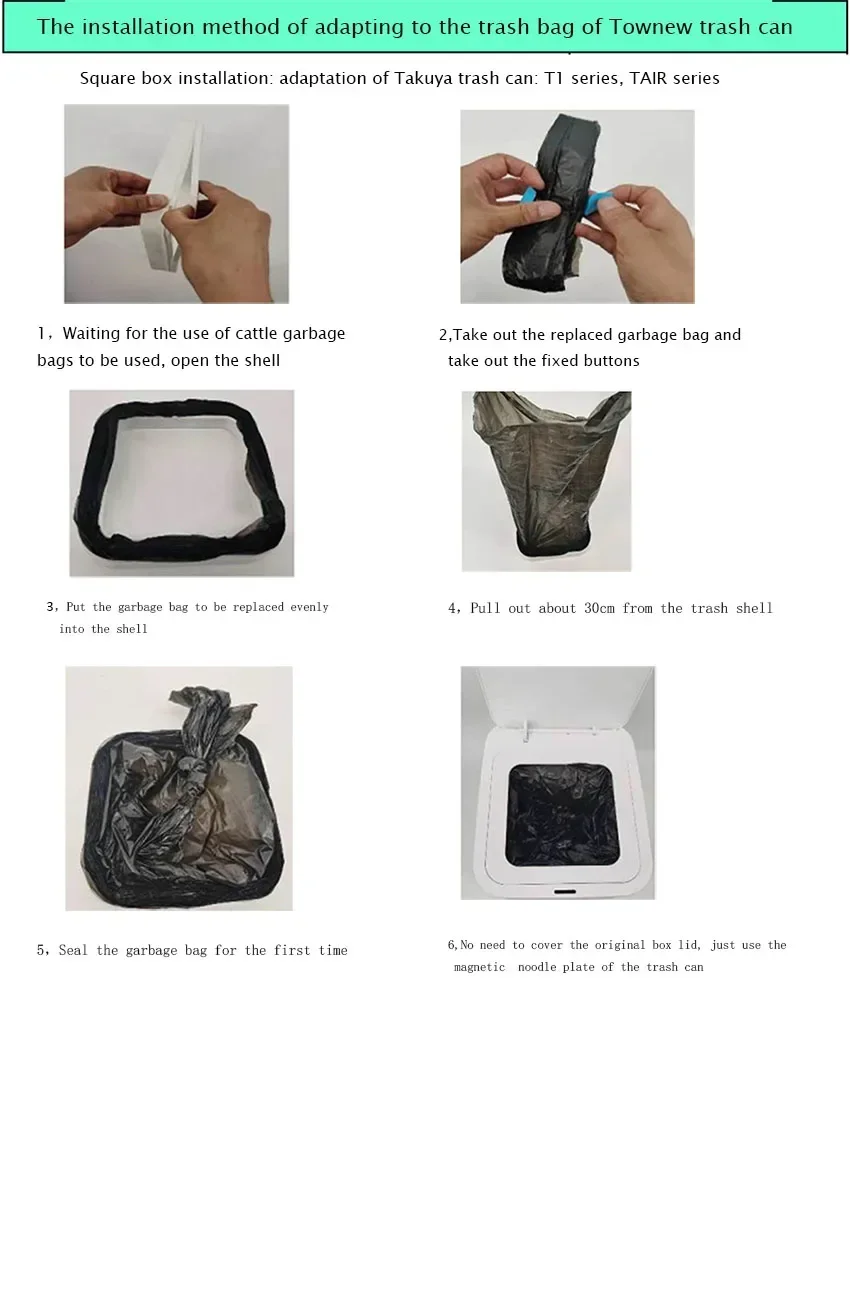 The installation method of adapting to the trash bag of Townew trash can

Square box installation: adaptation of Takuya trash can: T1 series, TAIR series

1，Waiting for the use of cattle garbage bags to be used, open the shell

2,Take out the replaced garbage bag and take out the fixed buttons

3，Put the garbage bag to be replaced evenly into the shell

4，Pull out about 30cm from the trash shell

5，Seal the garbage bag for the first time

6,No need to cover the original box lid, just use the magnetic noodle plate of the trash can