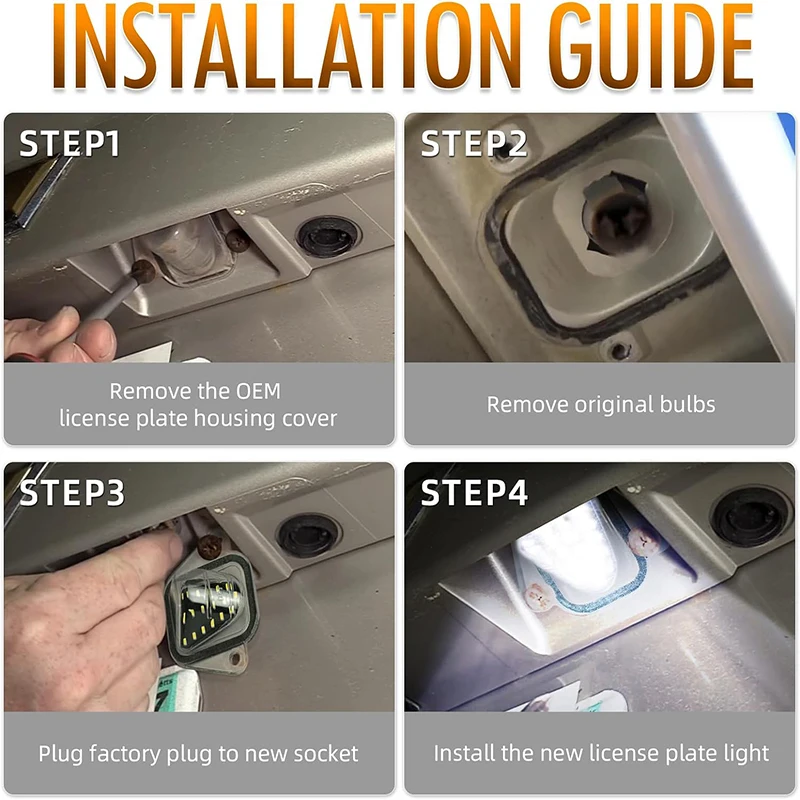 INSTALLATION GUIDE

STEP1

Remove the OEM license plate housing cover

STEP2

Remove original bulbs

STEP3

Plug factory plug to new socket

STEP4

Install the new license plate light