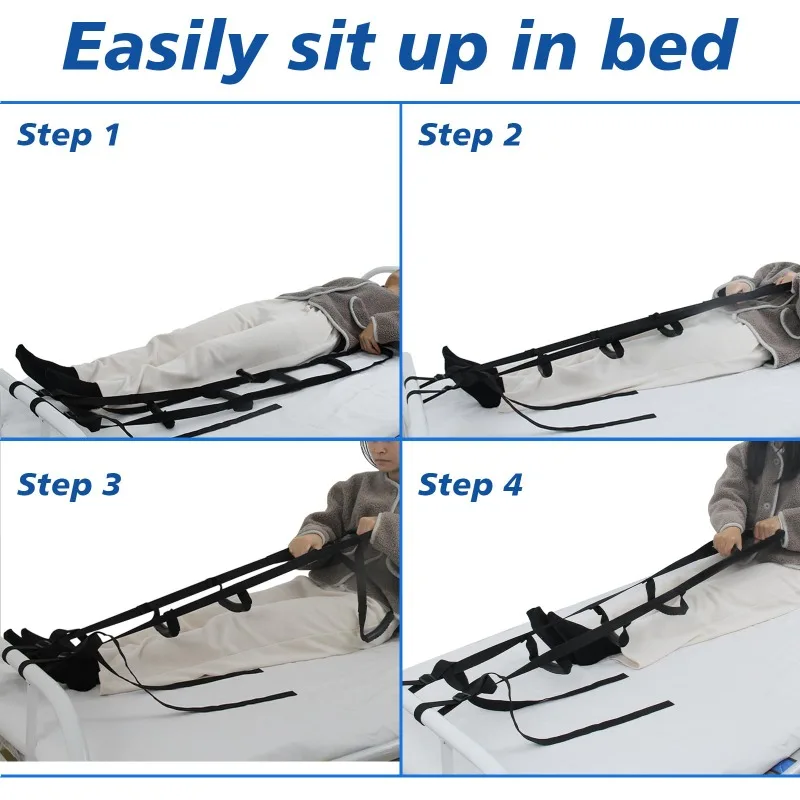 Easily sit up in bed

Step 1

Step 2

Step 3

Step 4