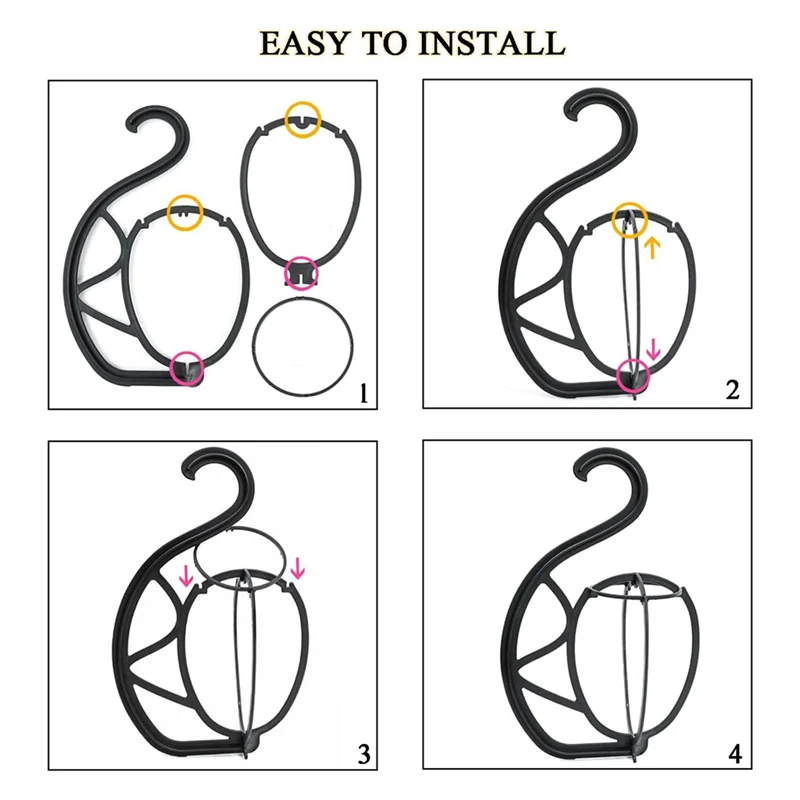 EASY TO INSTALL

1

2

3

4