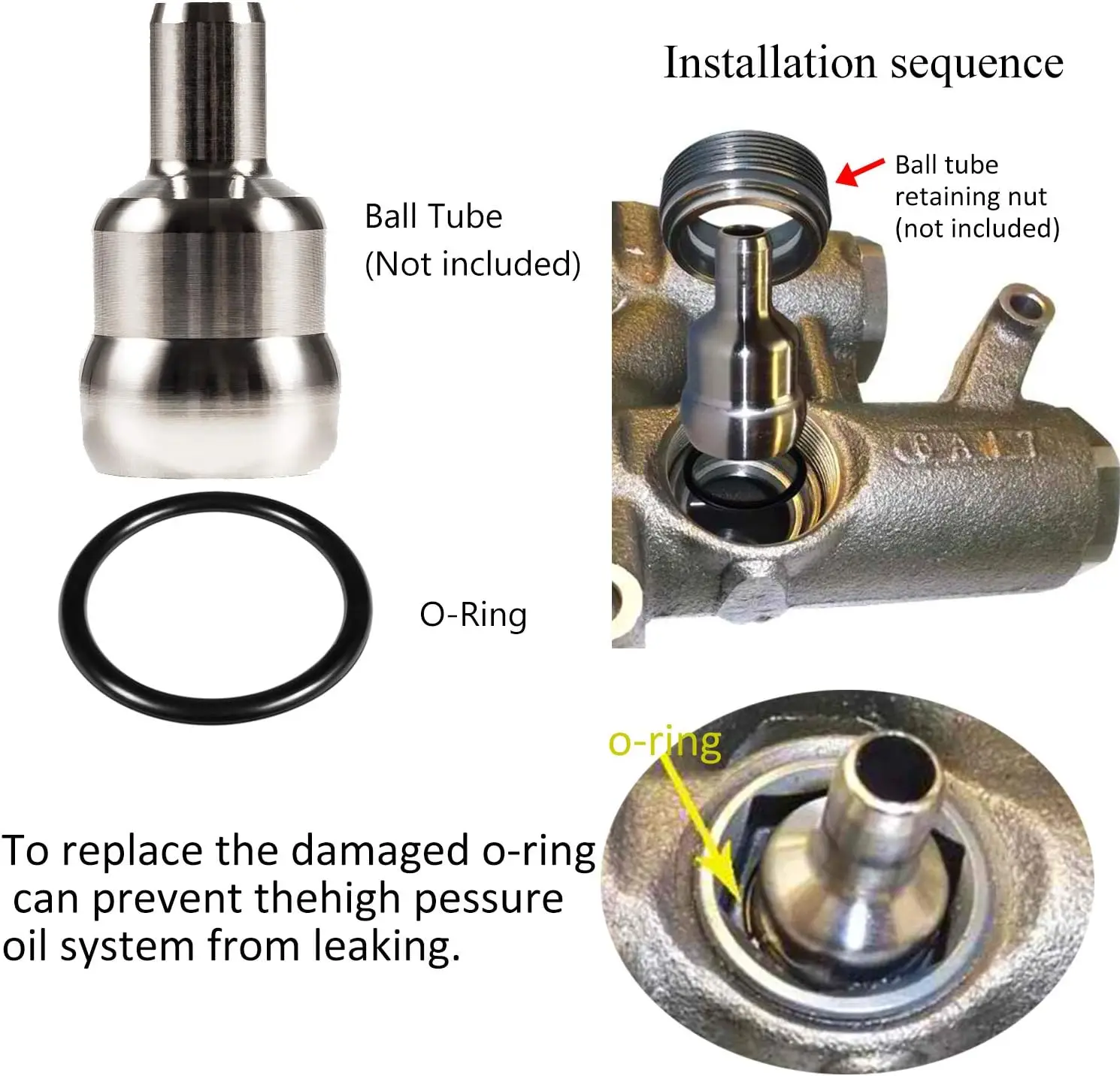 Installation sequence

Ball Tube
(Not included)

Ball tube
retaining nut
(not included)

O-Ring

o-ring

To replace the damaged o-ring can prevent thehigh pessure oil system from leaking.