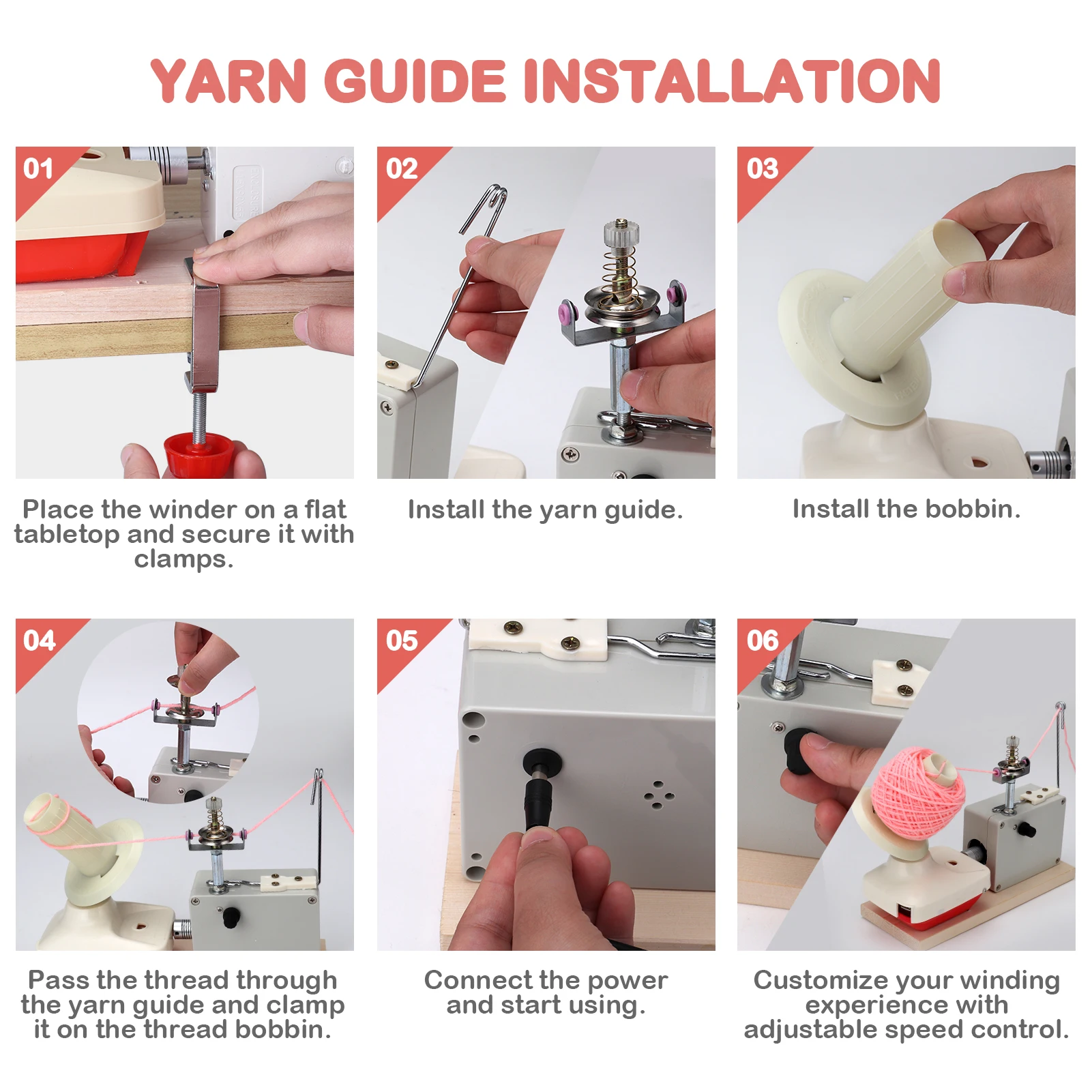 YARN GUIDE INSTALLATION

01

Place the winder on a flat tabletop and secure it with clamps.

02

Install the yarn guide.

03

Install the bobbin.

04

Pass the thread through the yarn guide and clamp it on the thread bobbin.

05

Connect the power and start using.

06

Customize your winding experience with adjustable speed control.