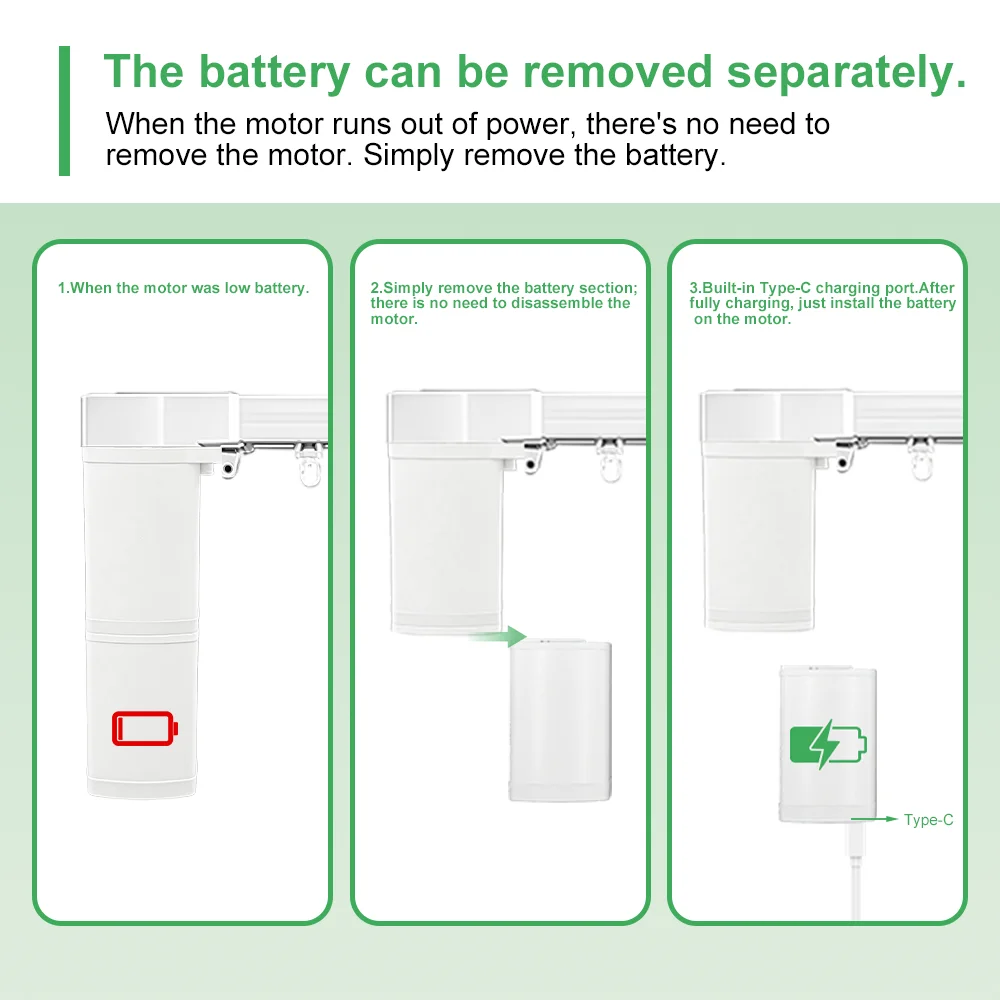 The battery can be removed separately.

When the motor runs out of power, there's no need to remove the motor. Simply remove the battery.

1.When the motor was low battery.

2.Simply remove the battery section; there is no need to disassemble the motor.

3.Built-in Type-C charging port.After fully charging, just install the battery on the motor.

Type-C