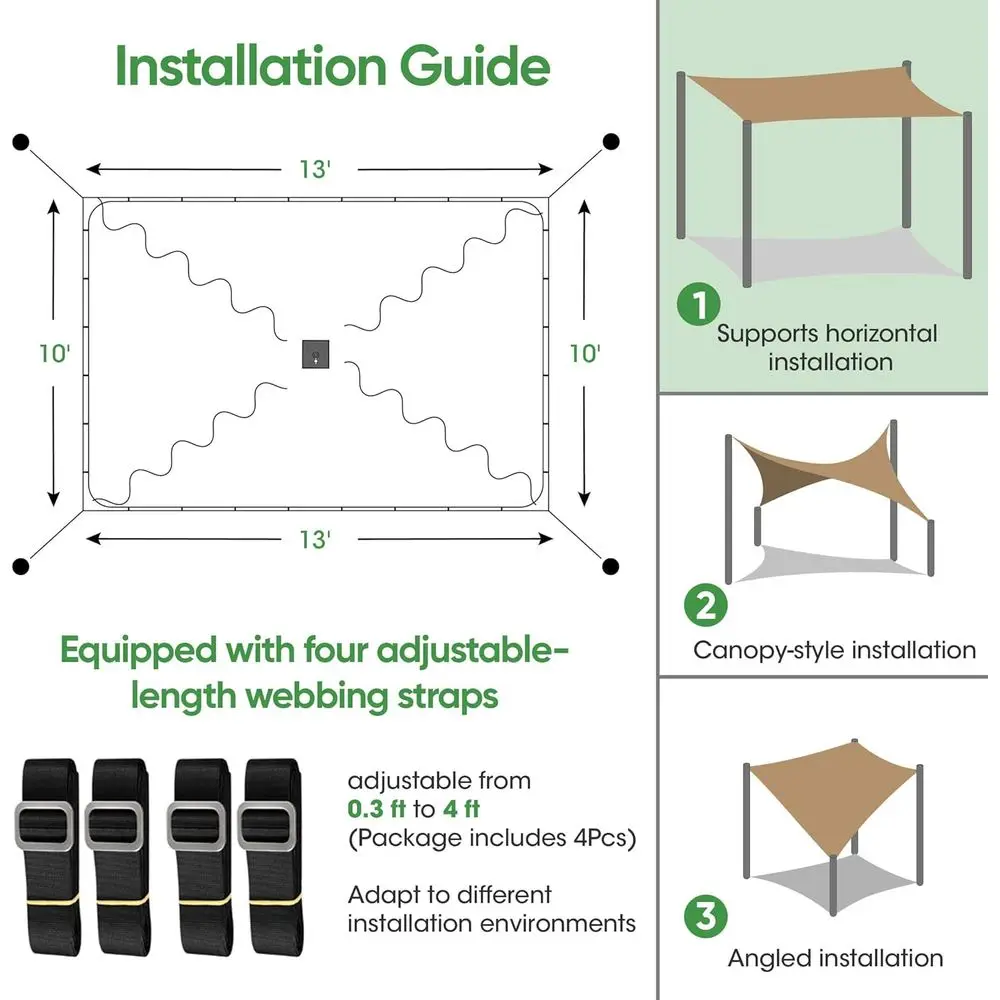 Installation Guide

13'

10'

10'

13'

Equipped with four adjustable-length webbing straps

adjustable from
0.3 ft to 4 ft
(Package includes 4Pcs)

Adapt to different installation environments

1
Supports horizontal installation

2
Canopy-style installation

3
Angled installation