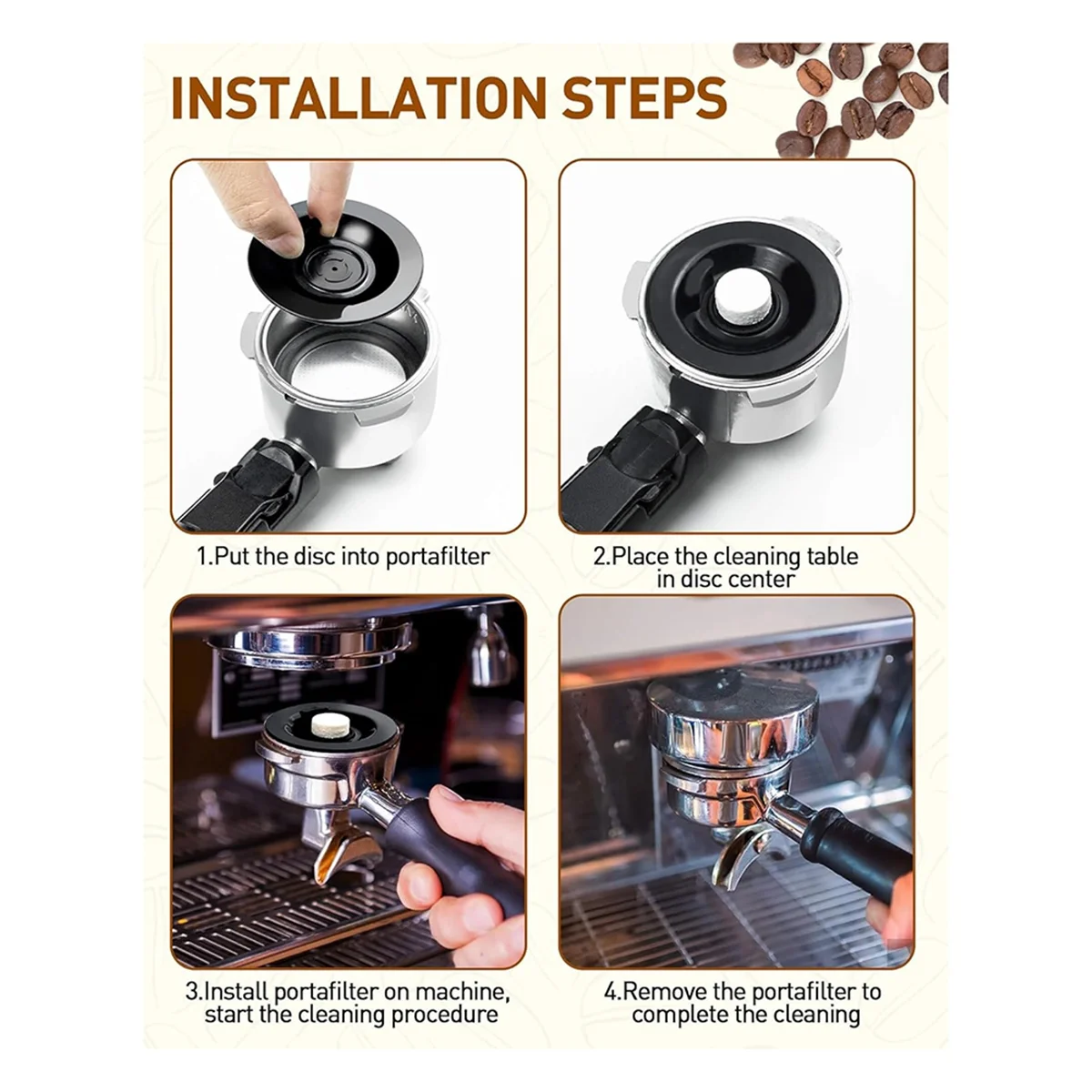 INSTALLATION STEPS

1.Put the disc into portafilter

2.Place the cleaning table in disc center

3.Install portafilter on machine, start the cleaning procedure

4.Remove the portafilter to complete the cleaning