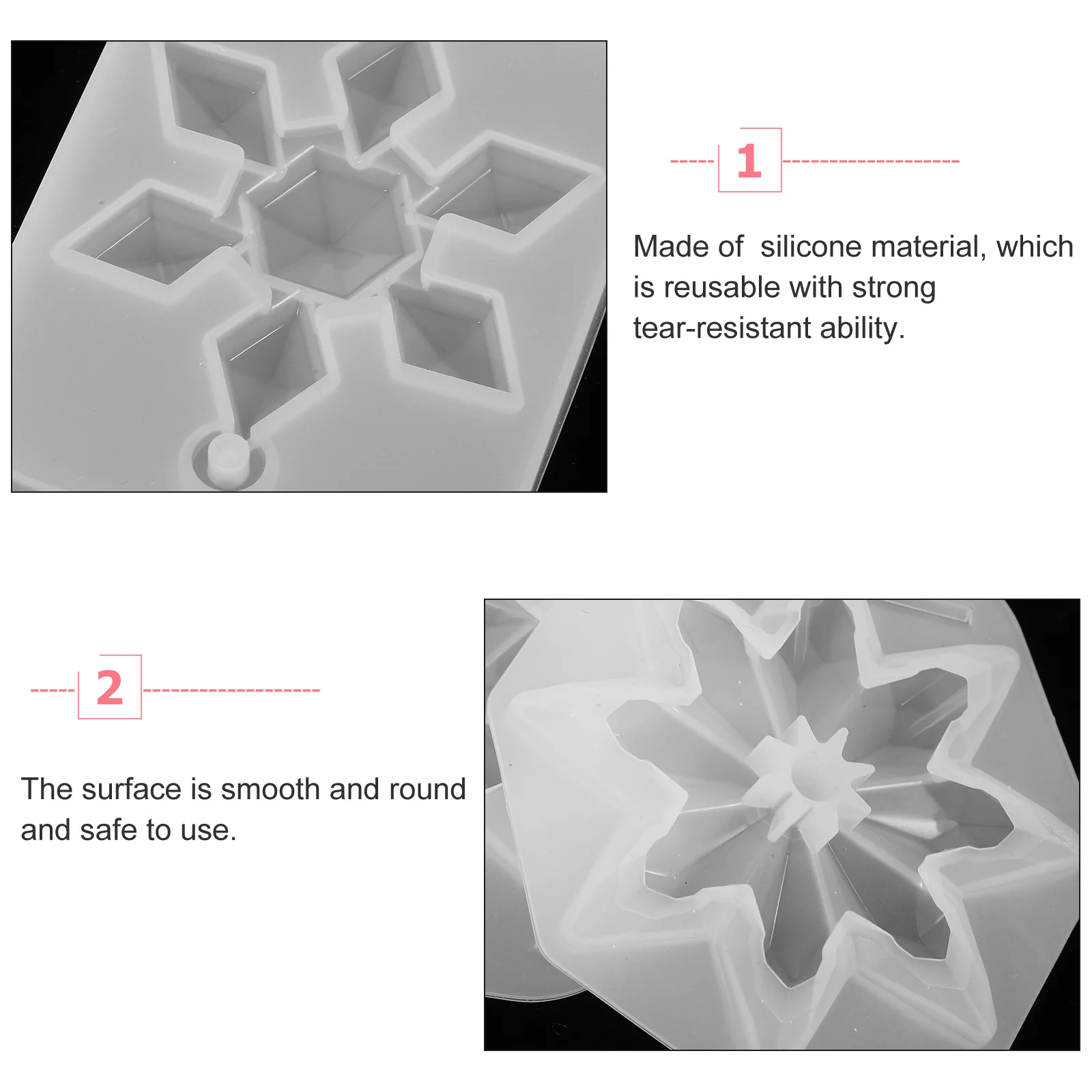 1

Made of  silicone material, which is reusable with strong tear-resistant ability.

2

The surface is smooth and round and safe to use.