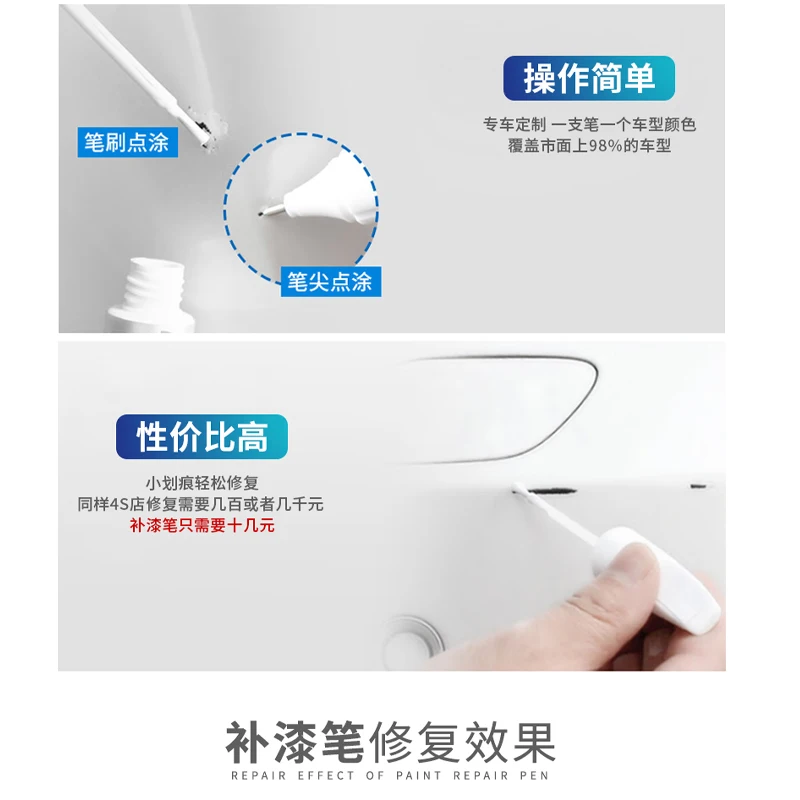 操作简单

专车定制 一支笔一个车型颜色
覆盖市面上98%的车型

笔刷点涂

笔尖点涂

性价比高

小划痕轻松修复
同样4S店修复需要几百或者几千元
补漆笔只需要十几元

补漆笔修复效果
REPAIR EFFECT OF PAINT REPAIR PEN