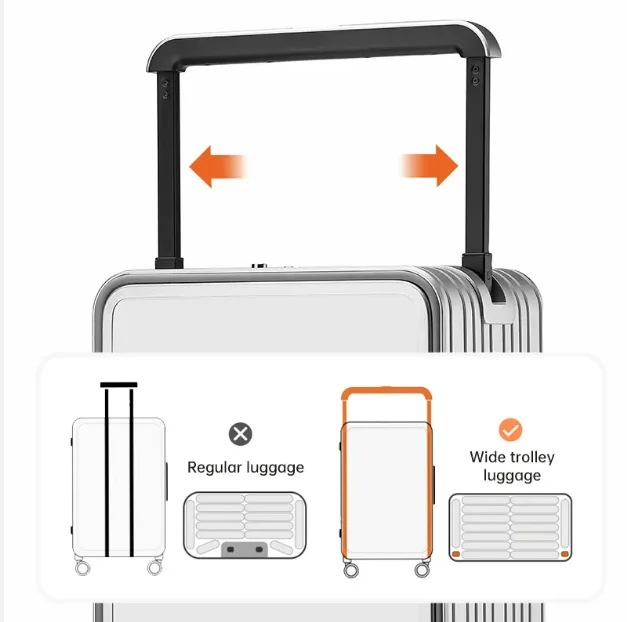 Regular luggage

Wide trolley luggage