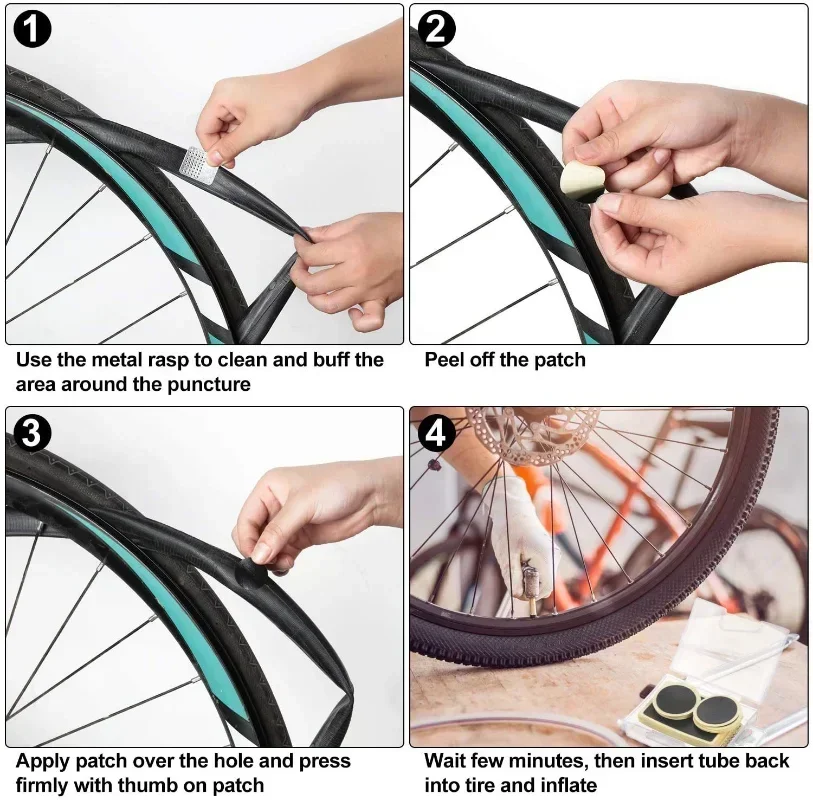 1

Use the metal rasp to clean and buff the area around the puncture

2

Peel off the patch

3

Apply patch over the hole and press firmly with thumb on patch

4

Wait few minutes, then insert tube back into tire and inflate