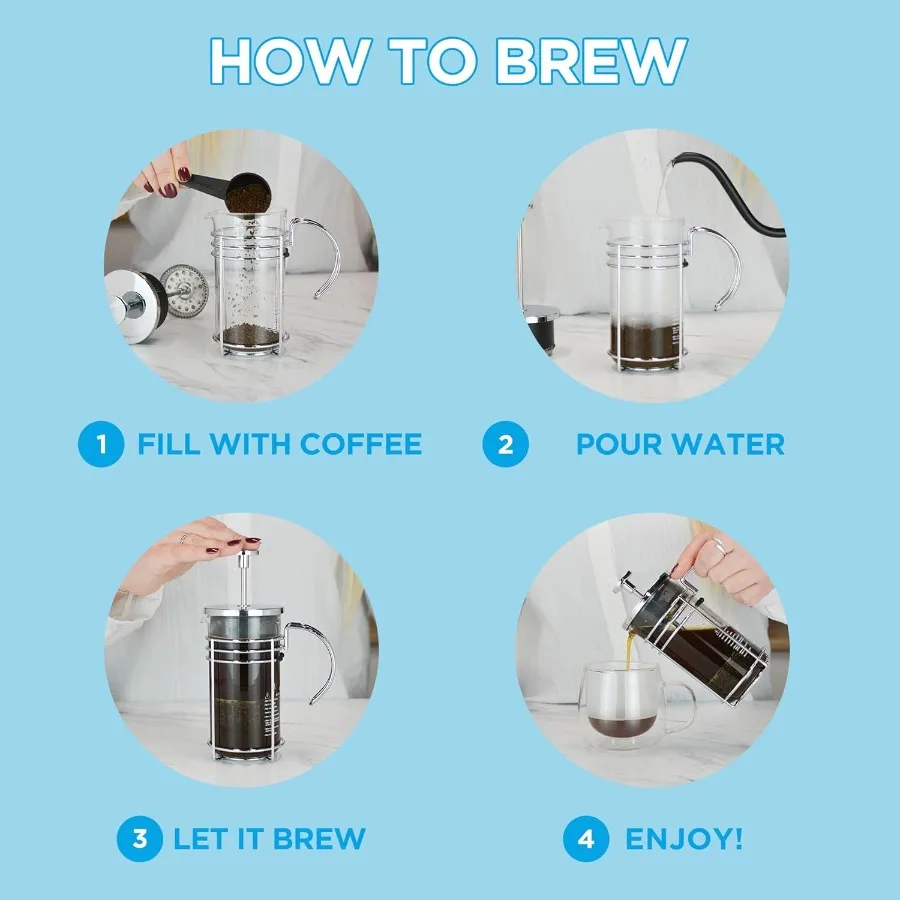 HOW TO BREW

1 FILL WITH COFFEE

2 POUR WATER

3 LET IT BREW

4 ENJOY!