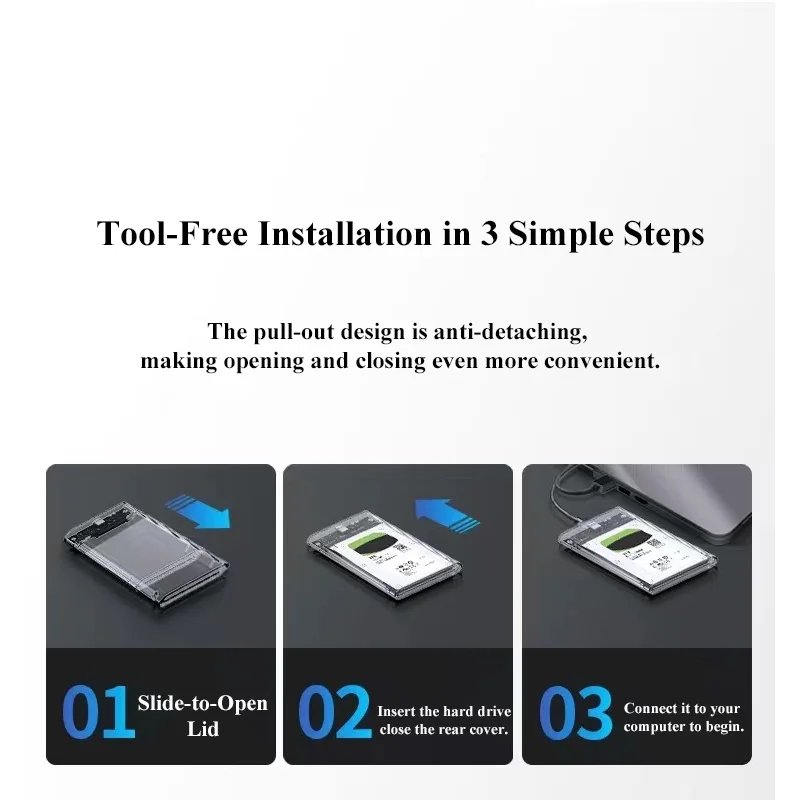 Tool-Free Installation in 3 Simple Steps

The pull-out design is anti-detaching, making opening and closing even more convenient.

01 Slide-to-Open Lid

02 Insert the hard drive close the rear cover.

03 Connect it to your computer to begin.