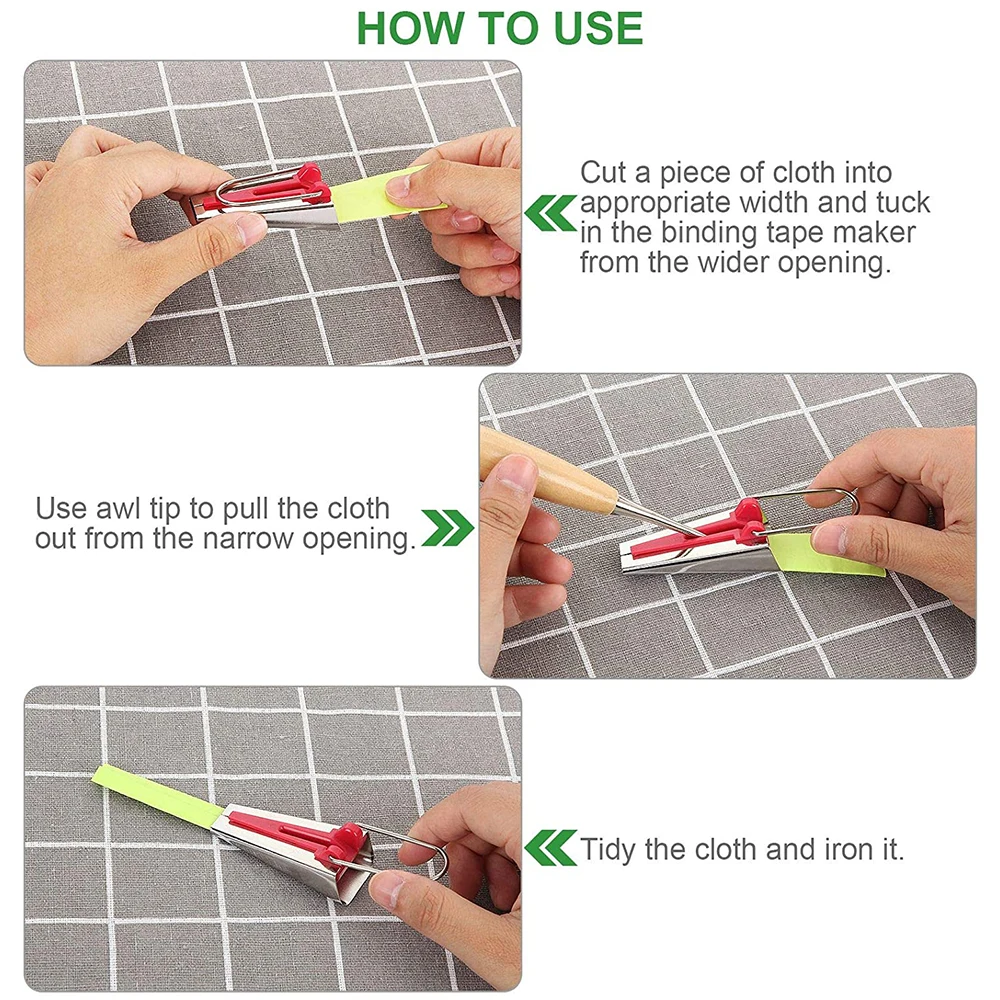 HOW TO USE

Cut a piece of cloth into appropriate width and tuck in the binding tape maker from the wider opening.

Use awl tip to pull the cloth out from the narrow opening.

Tidy the cloth and iron it.