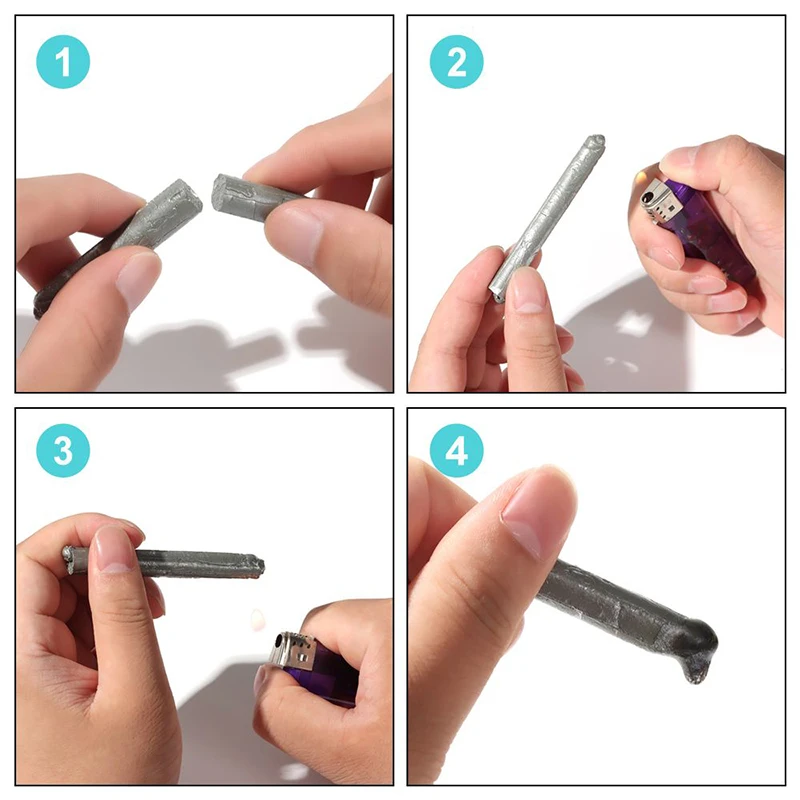 1

2

3

4