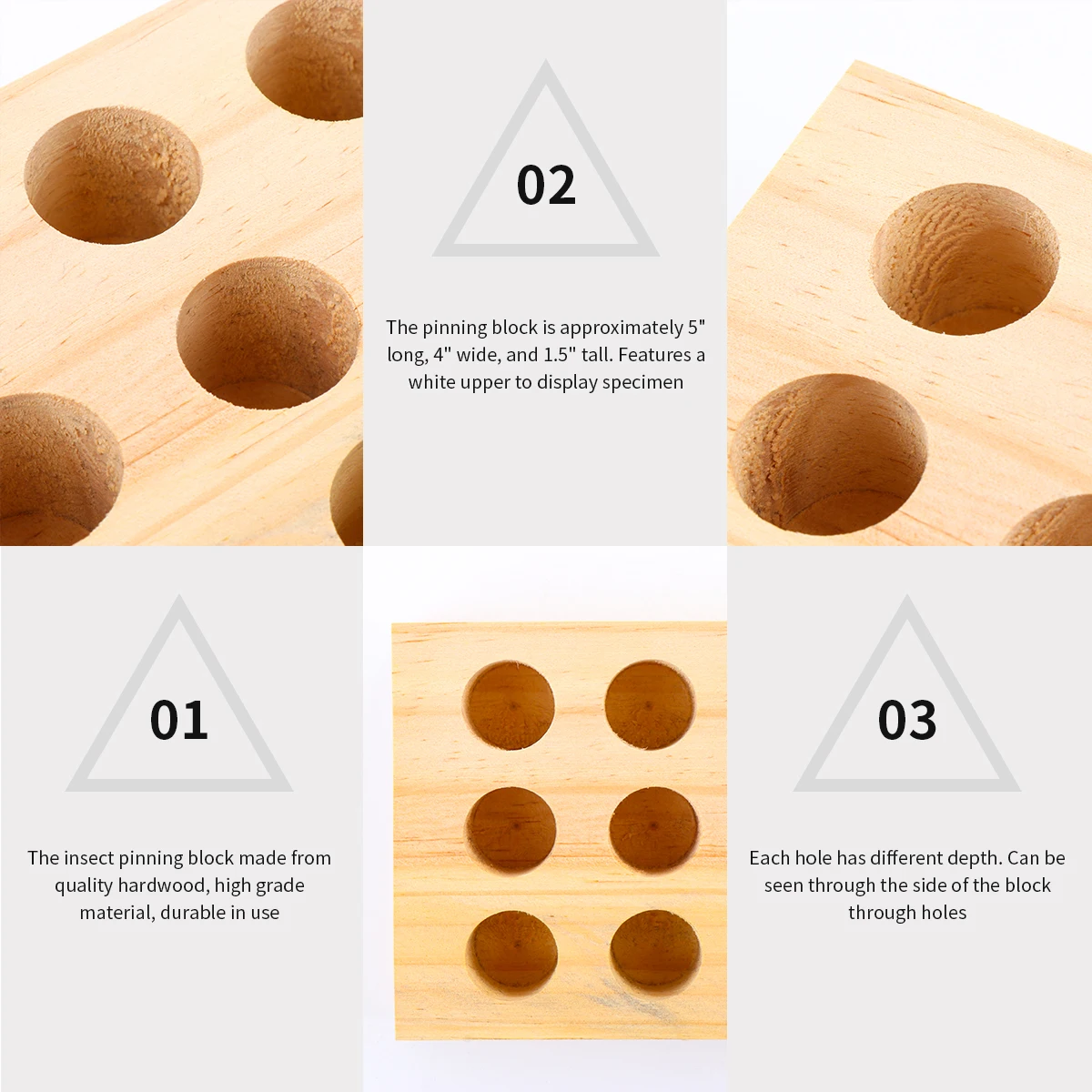 02

The pinning block is approximately 5" long, 4" wide, and 1.5" tall. Features a white upper to display specimen

01

The insect pinning block made from quality hardwood, high grade material, durable in use

03

Each hole has different depth. Can be seen through the side of the block through holes