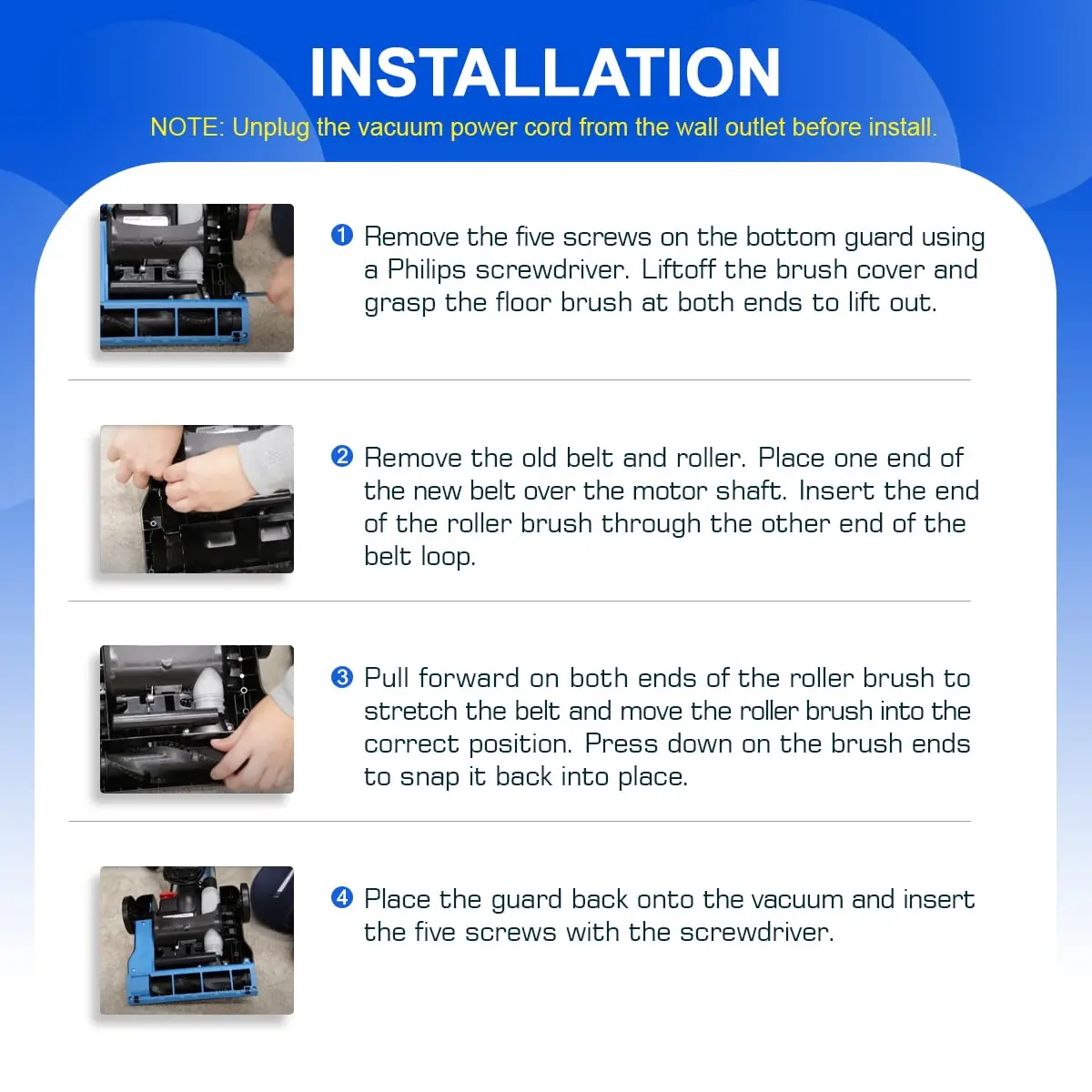 INSTALLATION

NOTE: Unplug the vacuum power cord from the wall outlet before install.

1 Remove the five screws on the bottom guard using a Philips screwdriver. Liftoff the brush cover and grasp the floor brush at both ends to lift out.

2 Remove the old belt and roller. Place one end of the new belt over the motor shaft. Insert the end of the roller brush through the other end of the belt loop.

3 Pull forward on both ends of the roller brush to stretch the belt and move the roller brush into the correct position. Press down on the brush ends to snap it back into place.

4 Place the guard back onto the vacuum and insert the five screws with the screwdriver.