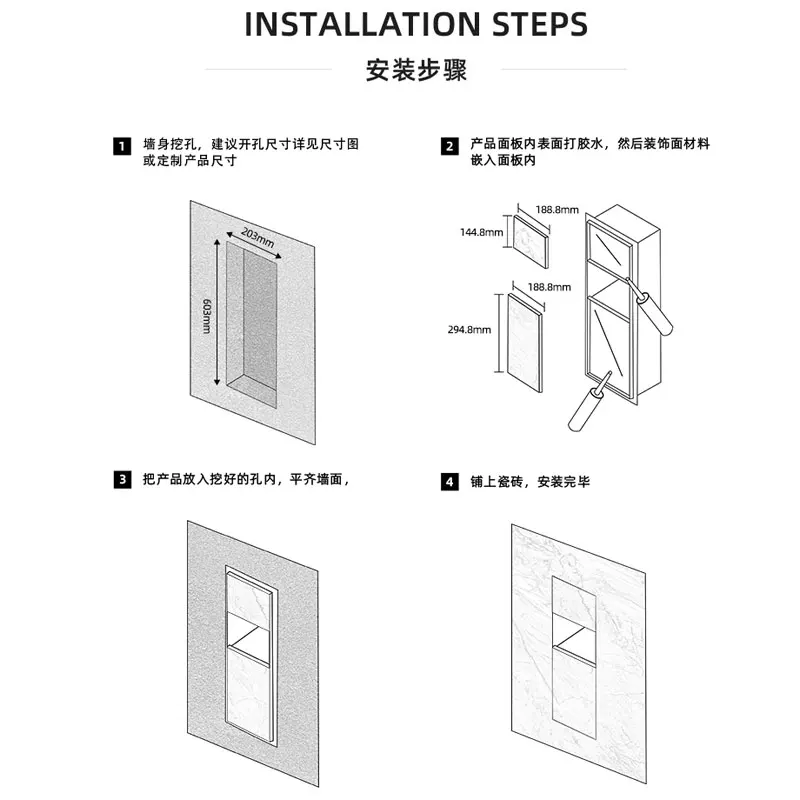 INSTALLATION STEPS

安装步骤

1 墙身挖孔，建议开孔尺寸详见尺寸图或定制产品尺寸

203mm

603mm

2 产品面板内表面打胶水，然后装饰面材料嵌入面板内

188.8mm

144.8mm

188.8mm

294.8mm

3 把产品放入挖好的孔内，平齐墙面，

4 铺上瓷砖，安装完毕