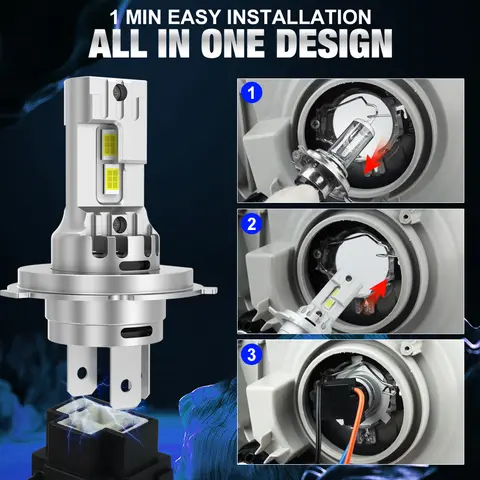 1 MIN EASY INSTALLATION
ALL IN ONE DESIGN

1

2

3