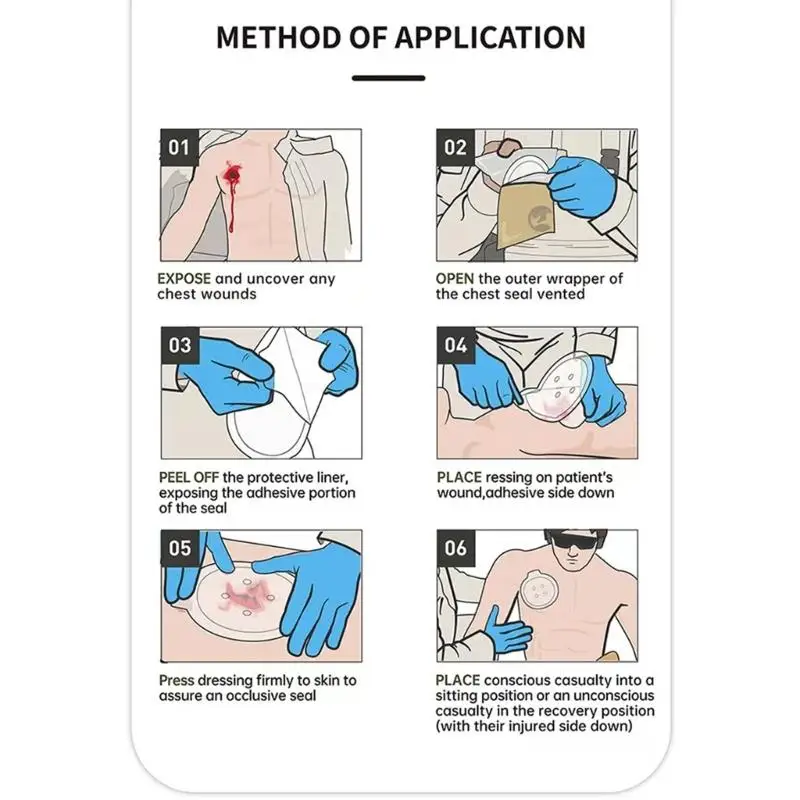 METHOD OF APPLICATION

01

EXPOSE and uncover any chest wounds

02

OPEN the outer wrapper of the chest seal vented

03

PEEL OFF the protective liner, exposing the adhesive portion of the seal

04

PLACE ressing on patient's wound,adhesive side down

05

Press dressing firmly to skin to assure an occlusive seal

06

PLACE conscious casualty into a sitting position or an unconscious casualty in the recovery position (with their injured side down)