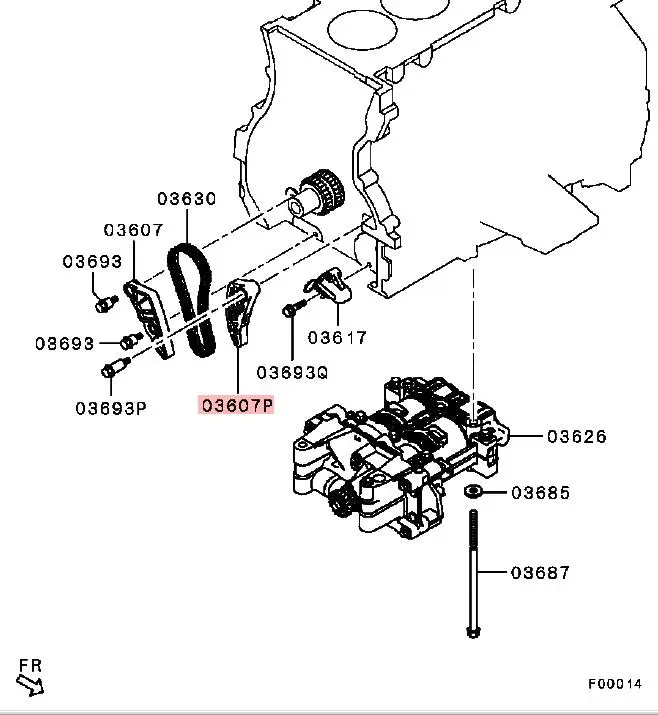 03630
03607
03693
03693
03693P
03607P
03693Q
03617
03626
03685
03687
FR
F00014