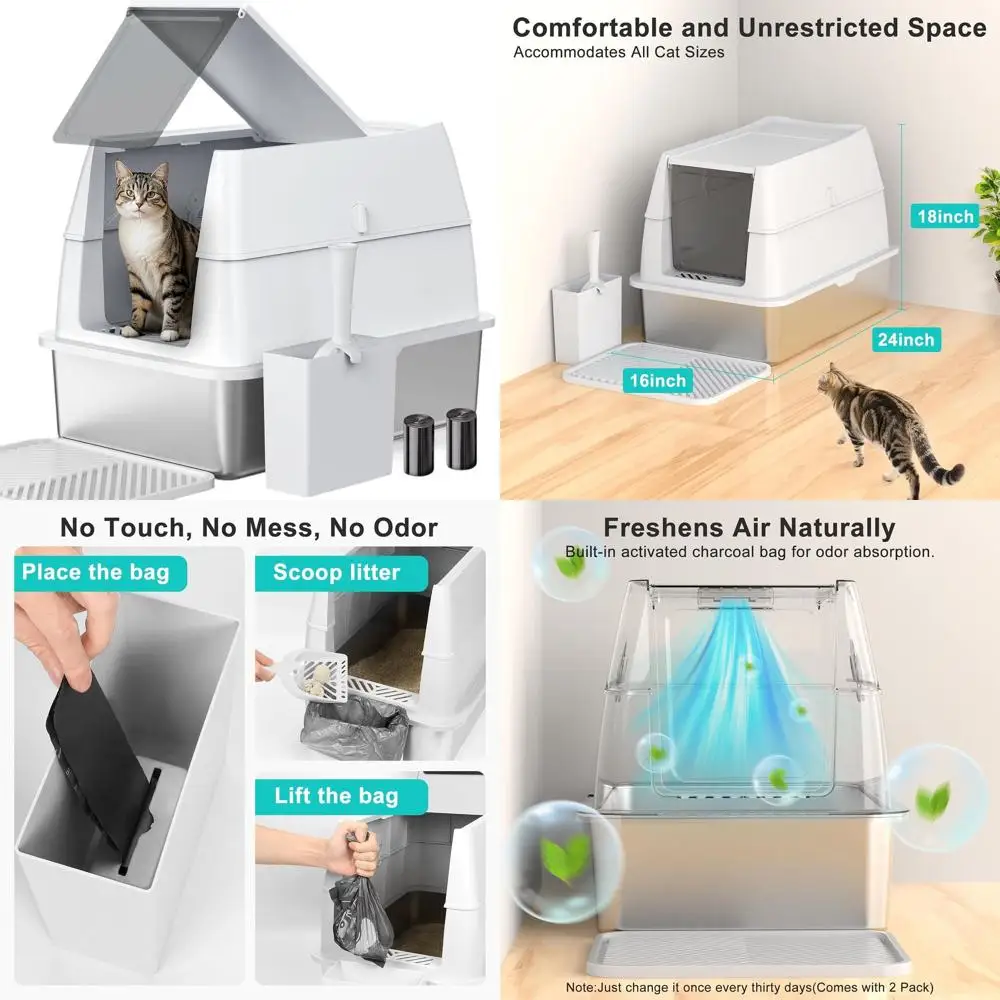 Comfortable and Unrestricted Space
Accommodates All Cat Sizes

18inch
24inch
16inch

No Touch, No Mess, No Odor

Place the bag

Scoop litter

Lift the bag

Freshens Air Naturally
Built-in activated charcoal bag for odor absorption.

Note:Just change it once every thirty days(Comes with 2 Pack)