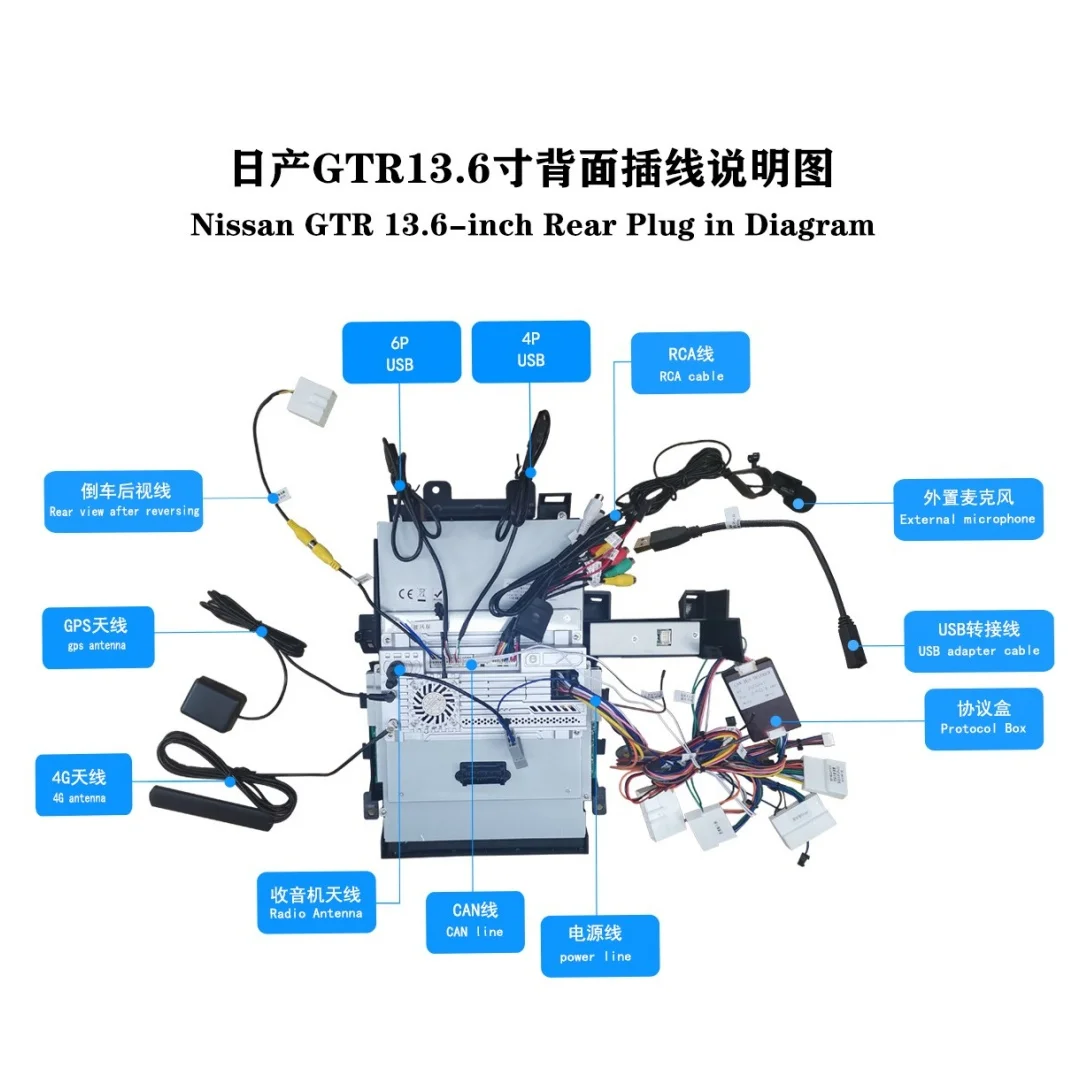 日产GTR13.6寸背面插线说明图
Nissan GTR 13.6-inch Rear Plug in Diagram

6P
USB

4P
USB

RCA线
RCA cable

倒车后视线
Rear view after reversing

外置麦克风
External microphone

GPS天线
gps antenna

USB转接线
USB adapter cable

协议盒
Protocol Box

4G天线
4G antenna

收音机天线
Radio Antenna

CAN线
CAN line

电源线
power line