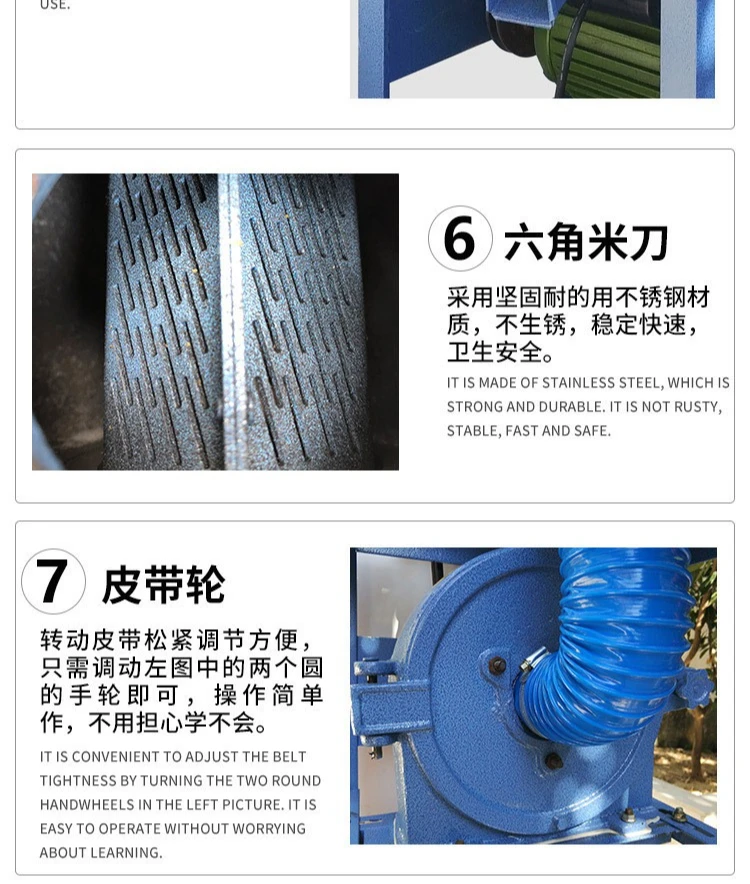 USE.

6 六角米刀

采用坚固耐的用不锈钢材质，不生锈，稳定快速，卫生安全。

IT IS MADE OF STAINLESS STEEL, WHICH IS STRONG AND DURABLE. IT IS NOT RUSTY, STABLE, FAST AND SAFE.

7 皮带轮

转动皮带松紧调节方便，只需调动左图中的两个圆的手轮即可，操作简单作，不用担心学不会。

IT IS CONVENIENT TO ADJUST THE BELT TIGHTNESS BY TURNING THE TWO ROUND HANDWHEELS IN THE LEFT PICTURE. IT IS EASY TO OPERATE WITHOUT WORRYING ABOUT LEARNING.