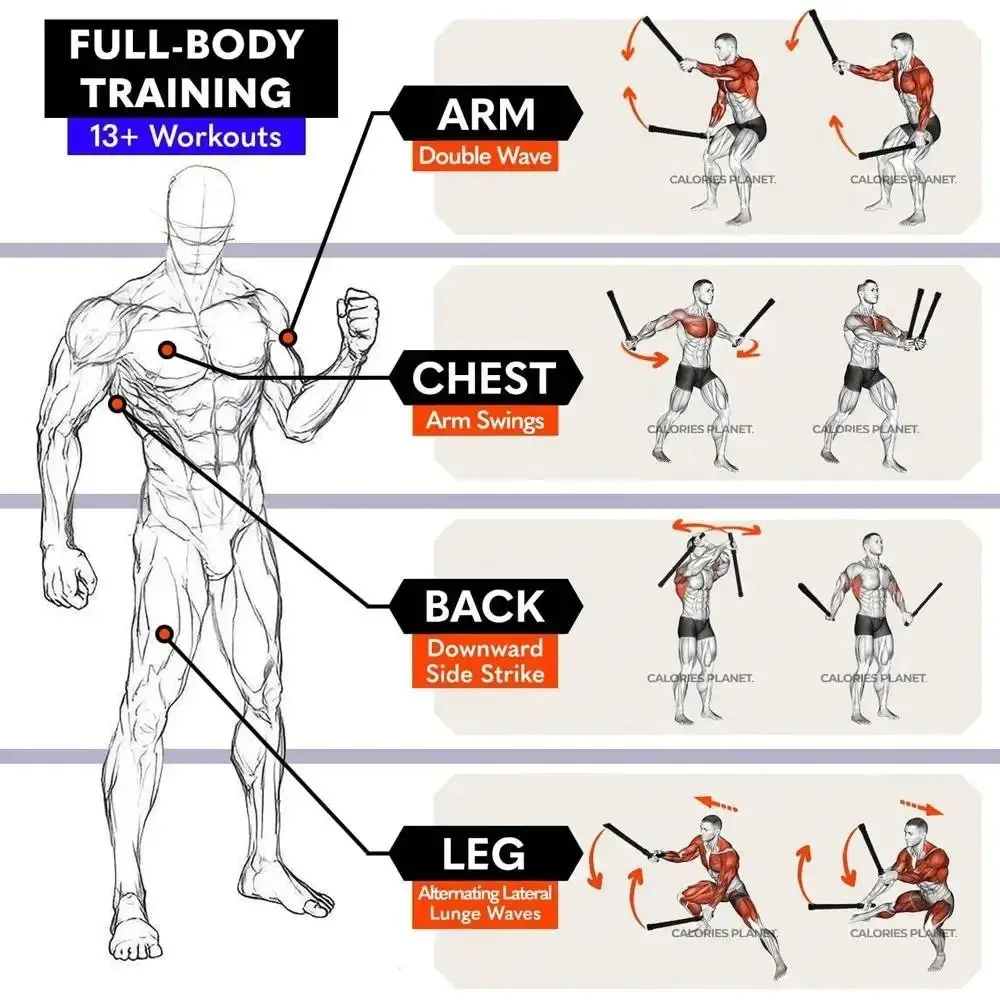 FULL-BODY TRAINING
13+ Workouts

ARM
Double Wave

CALORIES PLANET. CALORIES PLANET.

CHEST
Arm Swings

CALORIES PLANET. CALORIES PLANET.

BACK
Downward Side Strike

CALORIES PLANET. CALORIES PLANET.

LEG
Alternating Lateral Lunge Waves

CALORIES PLANET. CALORIES PLANET.