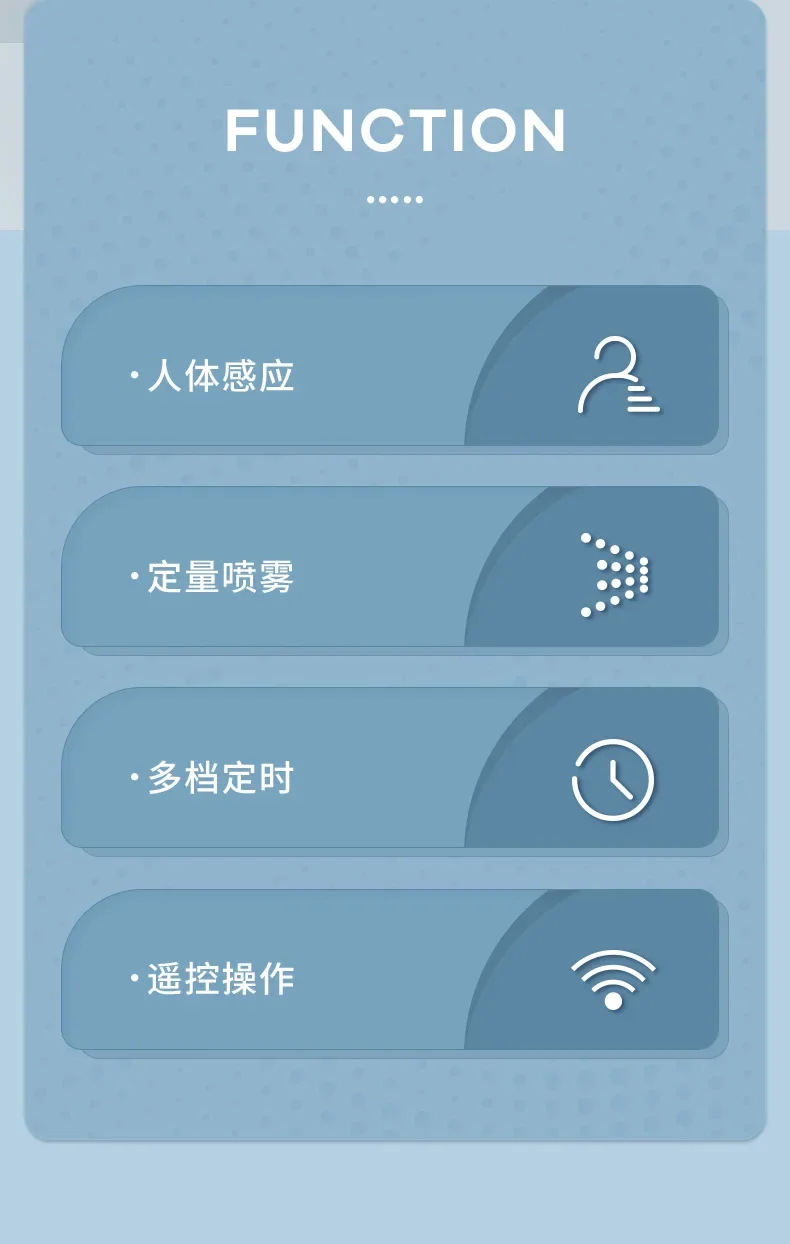 FUNCTION

·人体感应

·定量喷雾

·多档定时

·遥控操作