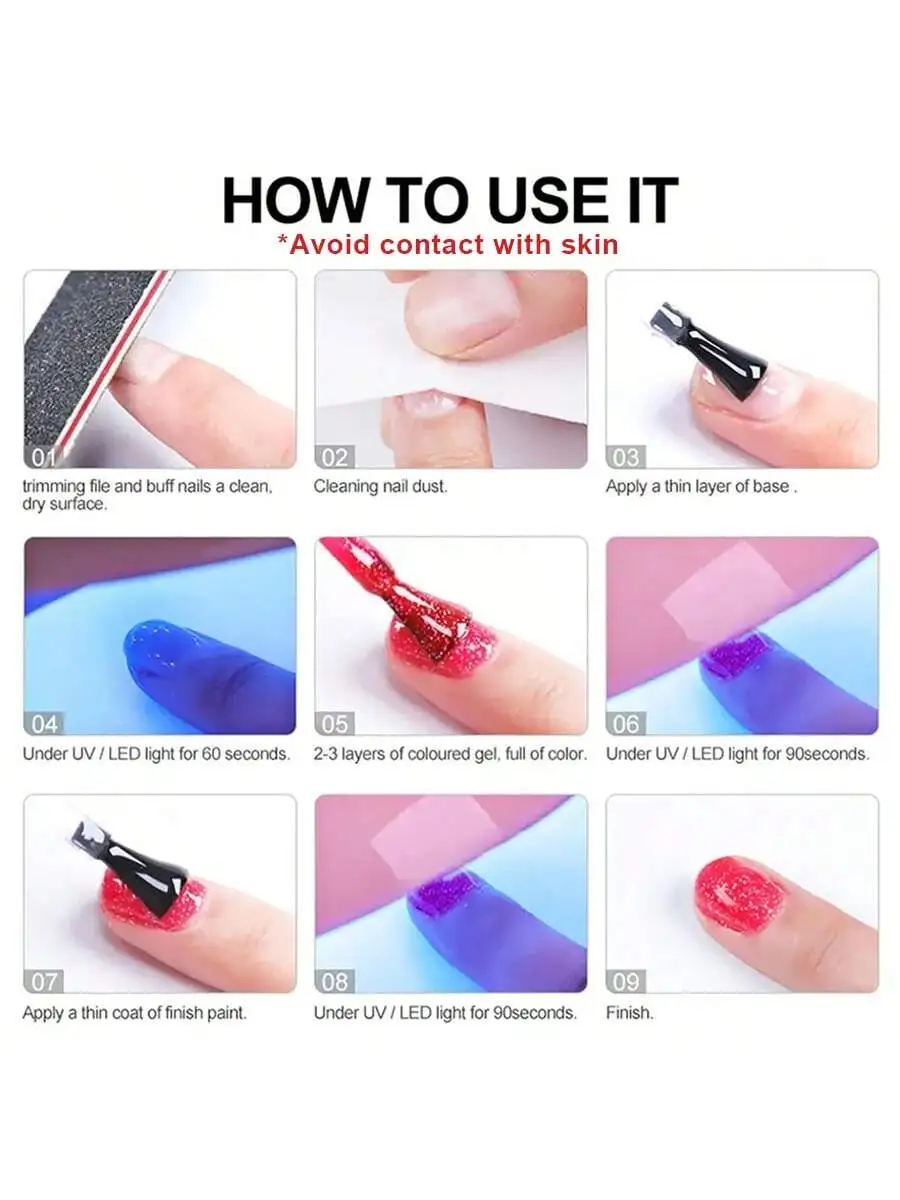 HOW TO USE IT
*Avoid contact with skin

01
trimming file and buff nails a clean, dry surface.

02
Cleaning nail dust.

03
Apply a thin layer of base .

04
Under UV / LED light for 60 seconds.

05
2-3 layers of coloured gel, full of color.

06
Under UV / LED light for 90seconds.

07
Apply a thin coat of finish paint.

08
Under UV / LED light for 90seconds.

09
Finish.