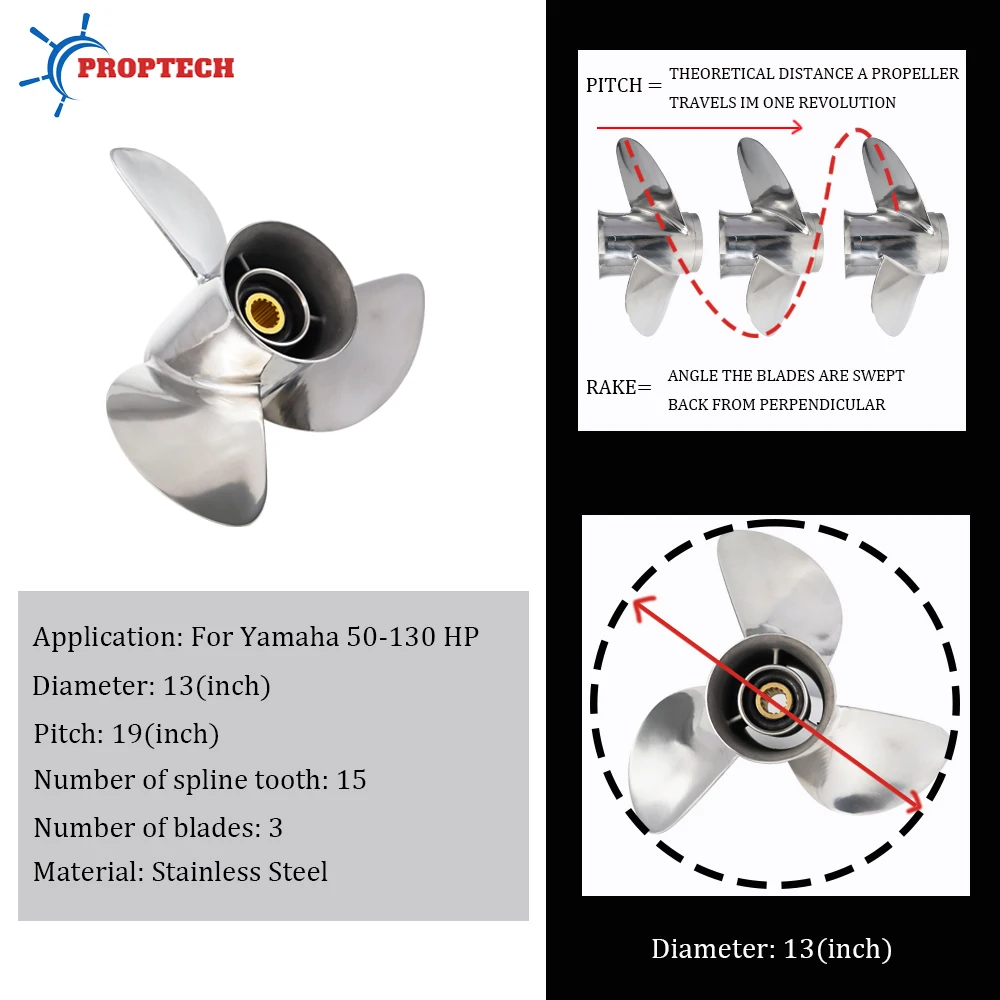 PROPTECH

Application: For Yamaha 50-130 HP
Diameter: 13(inch)
Pitch: 19(inch)
Number of spline tooth: 15
Number of blades: 3
Material: Stainless Steel

PITCH = THEORETICAL DISTANCE A PROPELLER TRAVELS IM ONE REVOLUTION

RAKE= ANGLE THE BLADES ARE SWEPT BACK FROM PERPENDICULAR

Diameter: 13(inch)