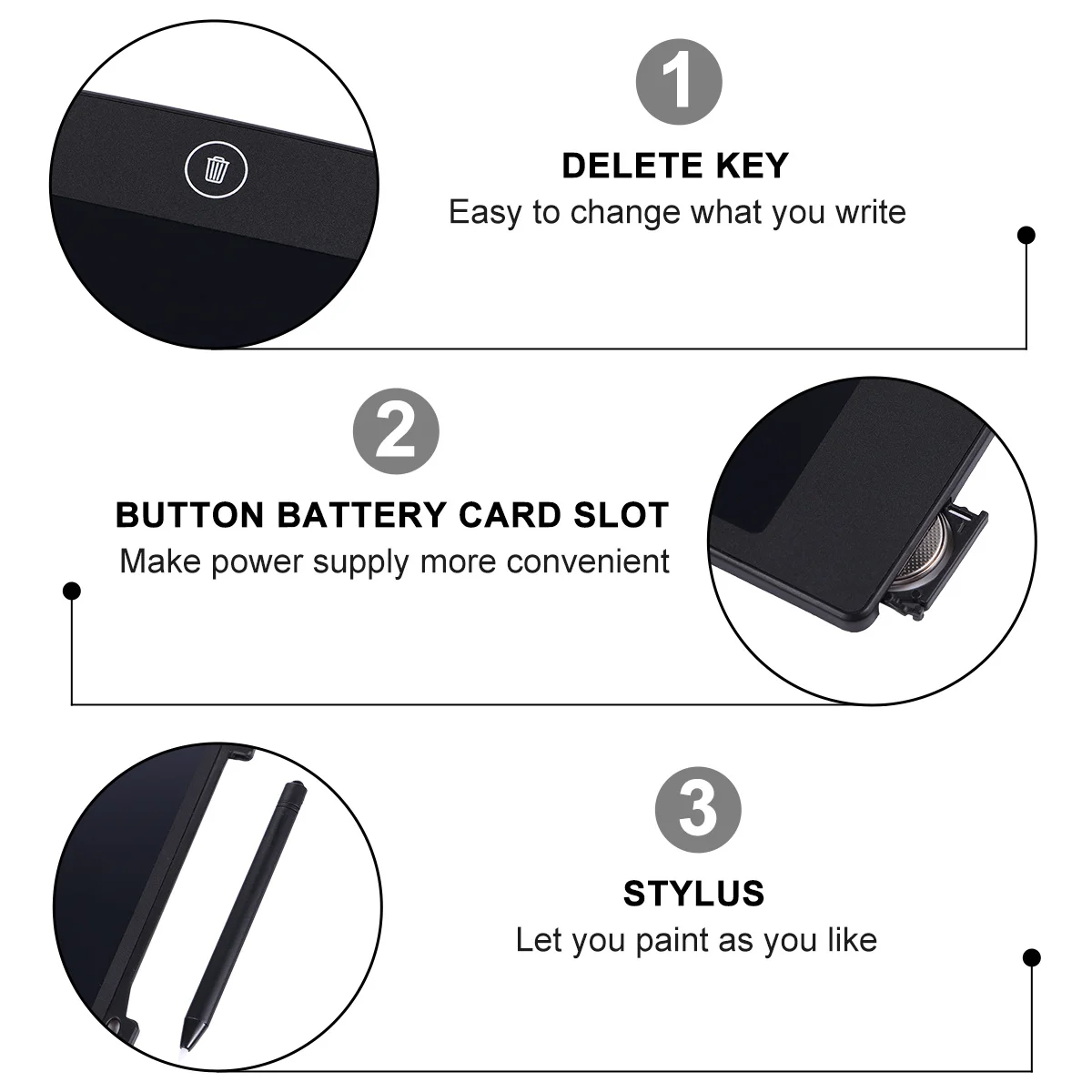 1

DELETE KEY
Easy to change what you write

2

BUTTON BATTERY CARD SLOT
Make power supply more convenient

3

STYLUS
Let you paint as you like