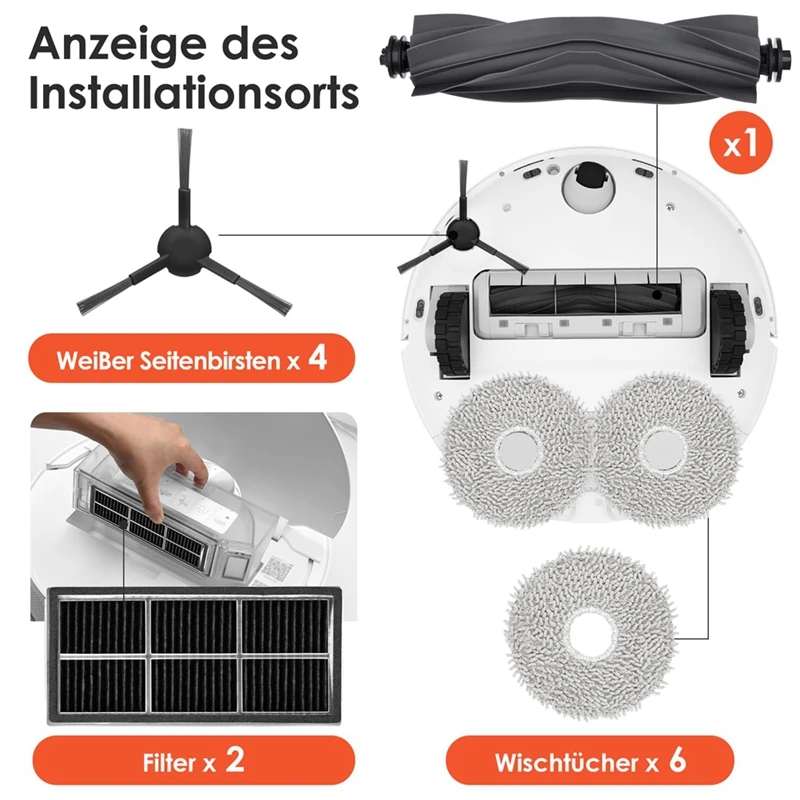 Anzeige des Installationsorts

x1

Weißer Seitenbirsten x 4

Filter x 2

Wischtücher x 6