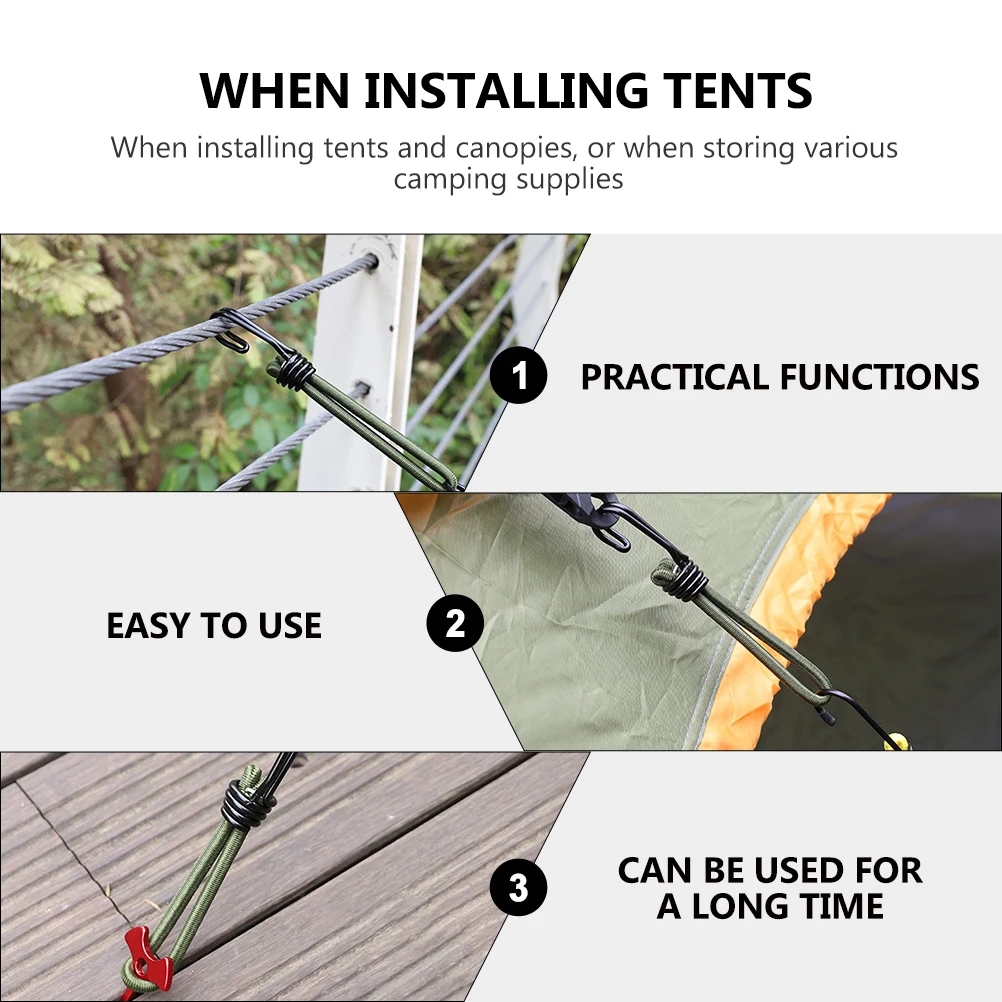 WHEN INSTALLING TENTS

When installing tents and canopies, or when storing various camping supplies

1 PRACTICAL FUNCTIONS

EASY TO USE 2

3 CAN BE USED FOR A LONG TIME