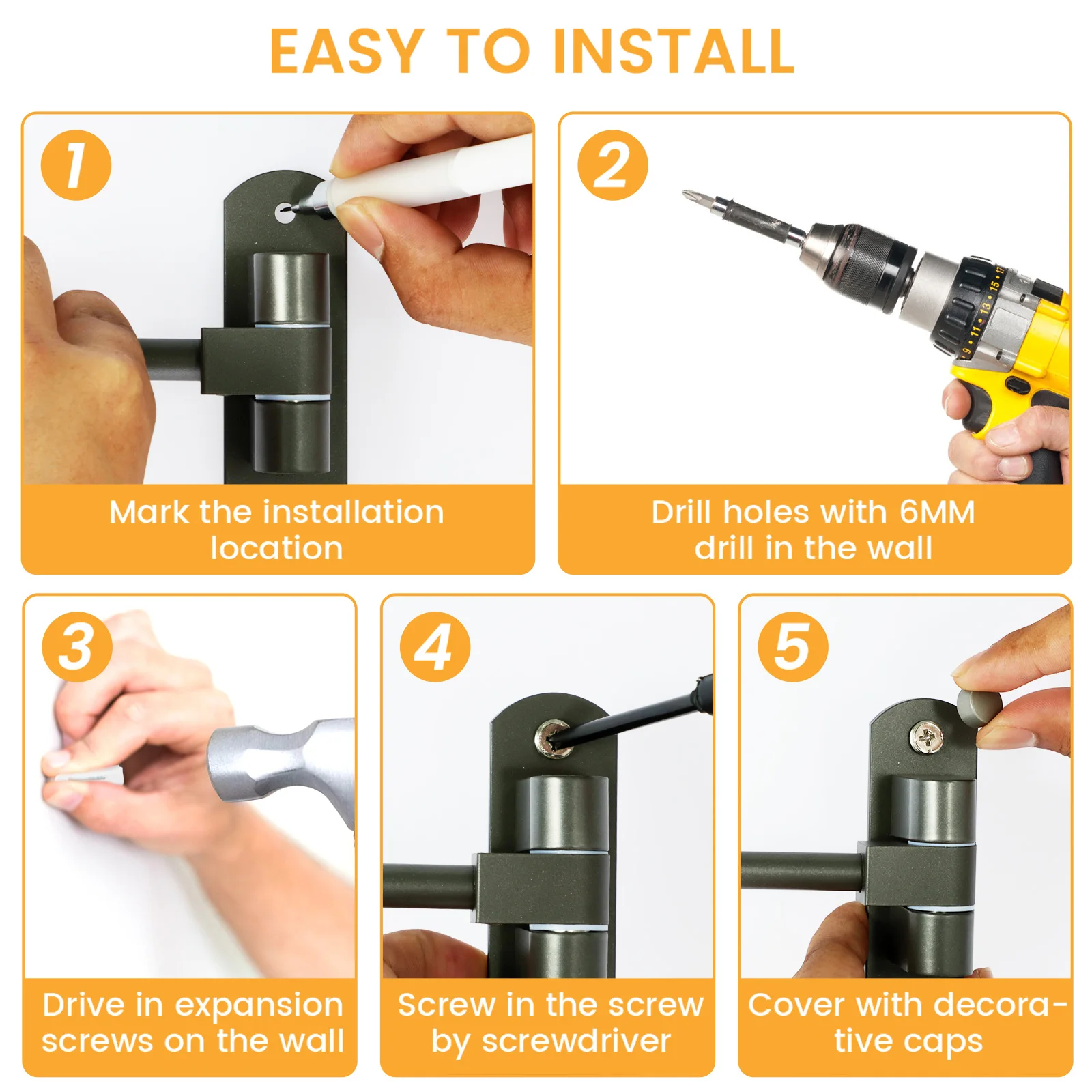 EASY TO INSTALL

1

Mark the installation location

2

9 • 11 • 13 • 15 • 17

Drill holes with 6MM drill in the wall

3

Drive in expansion screws on the wall

4

Screw in the screw by screwdriver

5

Cover with decorative caps