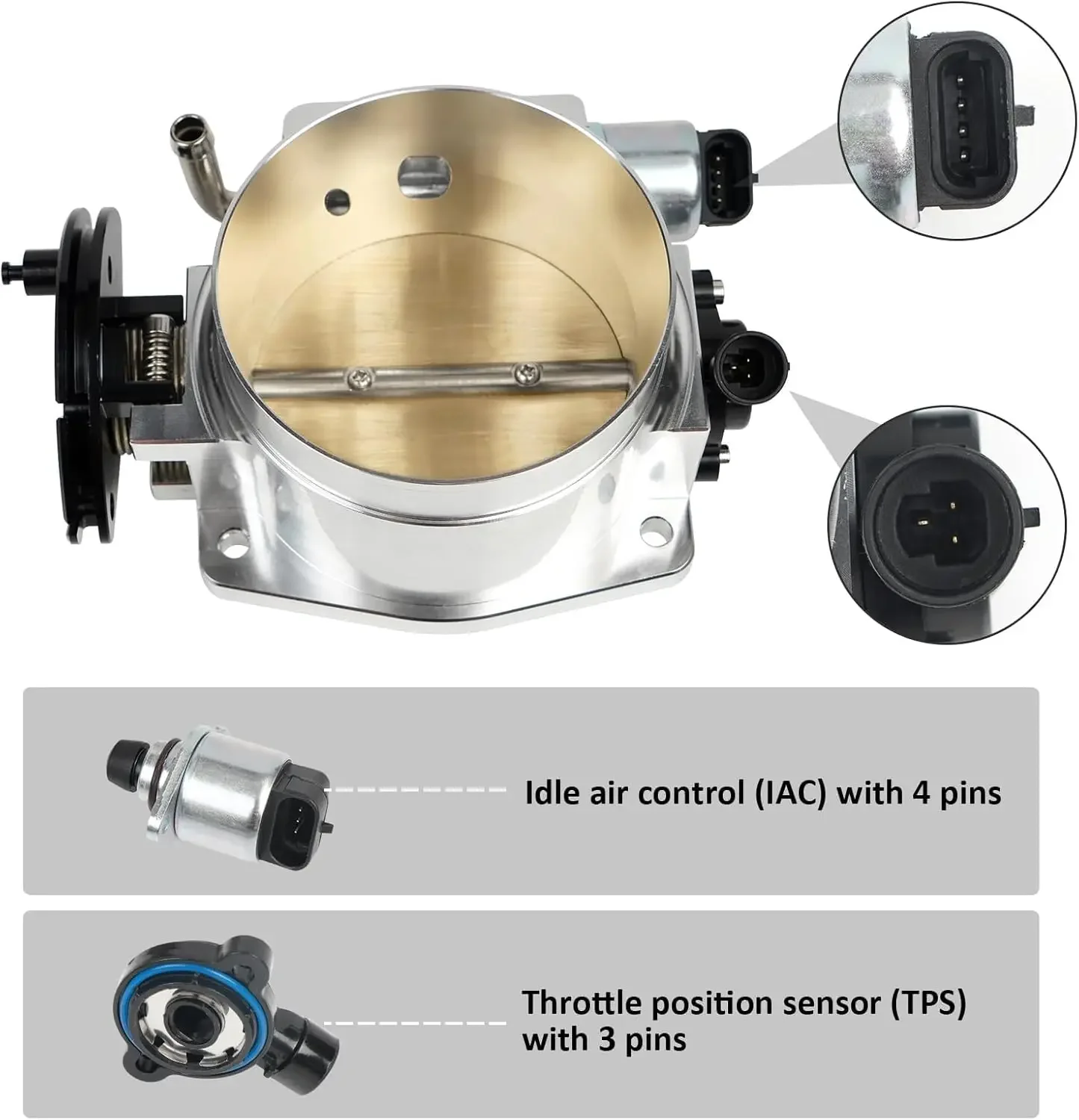 Idle air control (IAC) with 4 pins

Throttle position sensor (TPS) with 3 pins