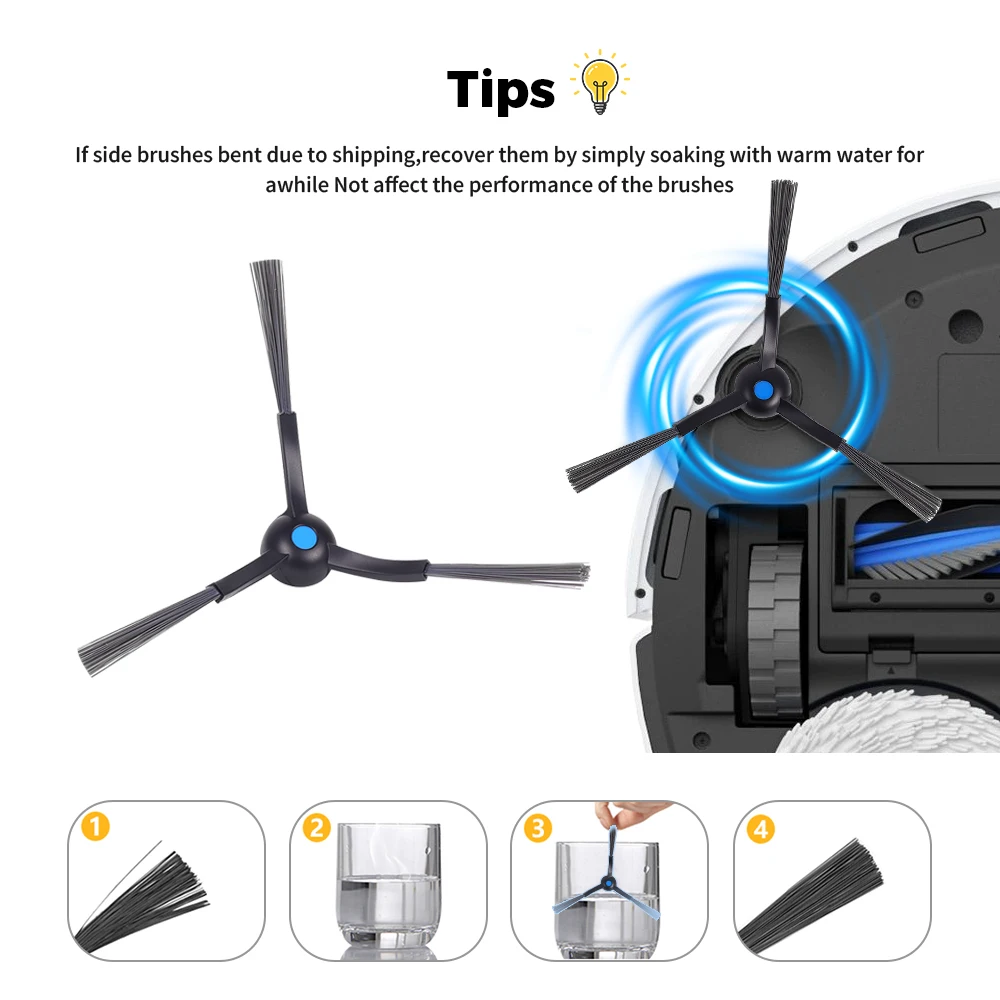 Tips

If side brushes bent due to shipping,recover them by simply soaking with warm water for awhile Not affect the performance of the brushes

1

2

3

4