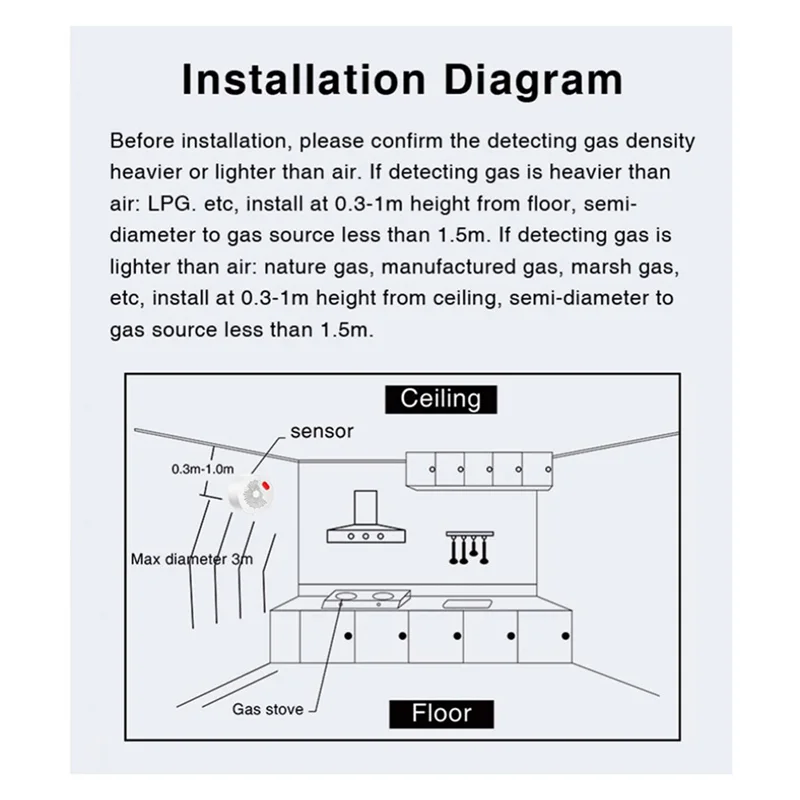 Installation Diagram

Before installation, please confirm the detecting gas density heavier or lighter than air. If detecting gas is heavier than air: LPG. etc, install at 0.3-1m height from floor, semi-diameter to gas source less than 1.5m. If detecting gas is lighter than air: nature gas, manufactured gas, marsh gas, etc, install at 0.3-1m height from ceiling, semi-diameter to gas source less than 1.5m.

Ceiling

sensor

0.3m-1.0m

Max diameter 3m

Gas stove

Floor